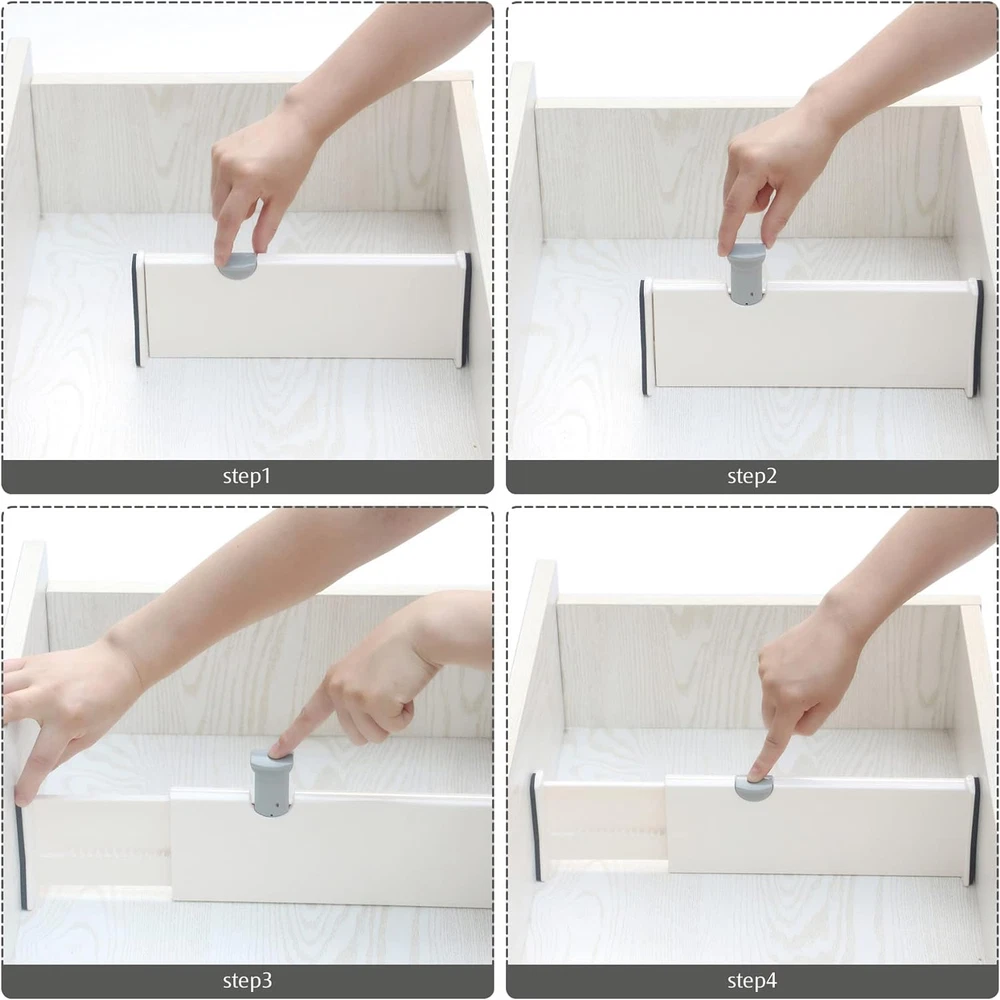 step1

step2

step3

step4