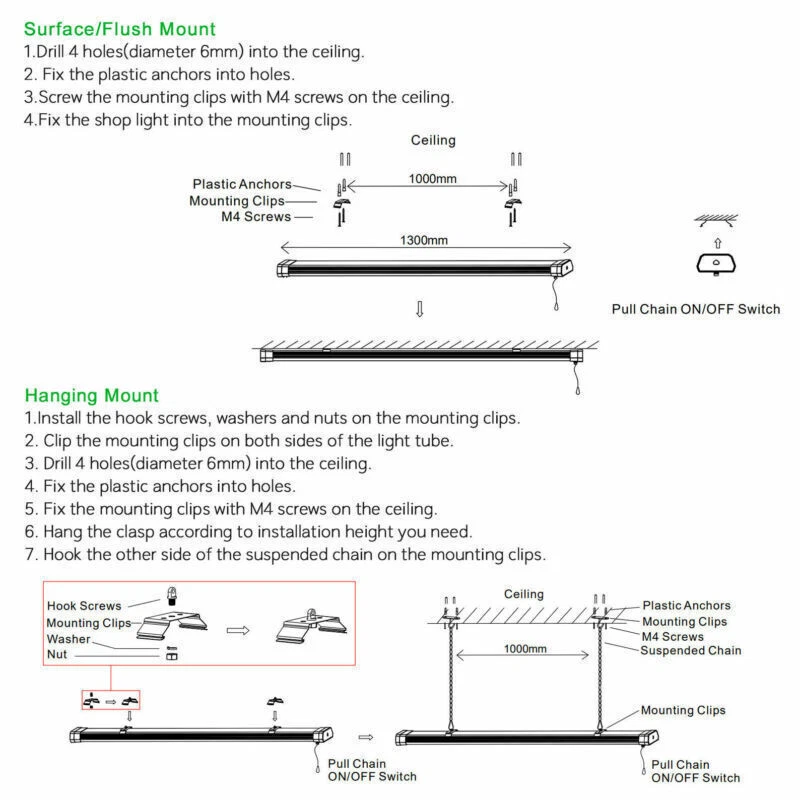 Surface/Flush Mount
1.Drill 4 holes(diameter 6mm) into the ceiling.
2. Fix the plastic anchors into holes.
3.Screw the mounting clips with M4 screws on the ceiling.
4.Fix the shop light into the mounting clips.

Ceiling
Plastic Anchors
Mounting Clips
M4 Screws
1000mm
1300mm
Pull Chain ON/OFF Switch

Hanging Mount
1.Install the hook screws, washers and nuts on the mounting clips.
2. Clip the mounting clips on both sides of the light tube.
3. Drill 4 holes(diameter 6mm) into the ceiling.
4. Fix the plastic anchors into holes.
5. Fix the mounting clips with M4 screws on the ceiling.
6. Hang the clasp according to installation height you need.
7. Hook the other side of the suspended chain on the mounting clips.

Hook Screws
Mounting Clips
Washer
Nut
Pull Chain ON/OFF Switch

Ceiling
Plastic Anchors
Mounting Clips
M4 Screws
Suspended Chain
1000mm
Mounting Clips
Pull Chain ON/OFF Switch