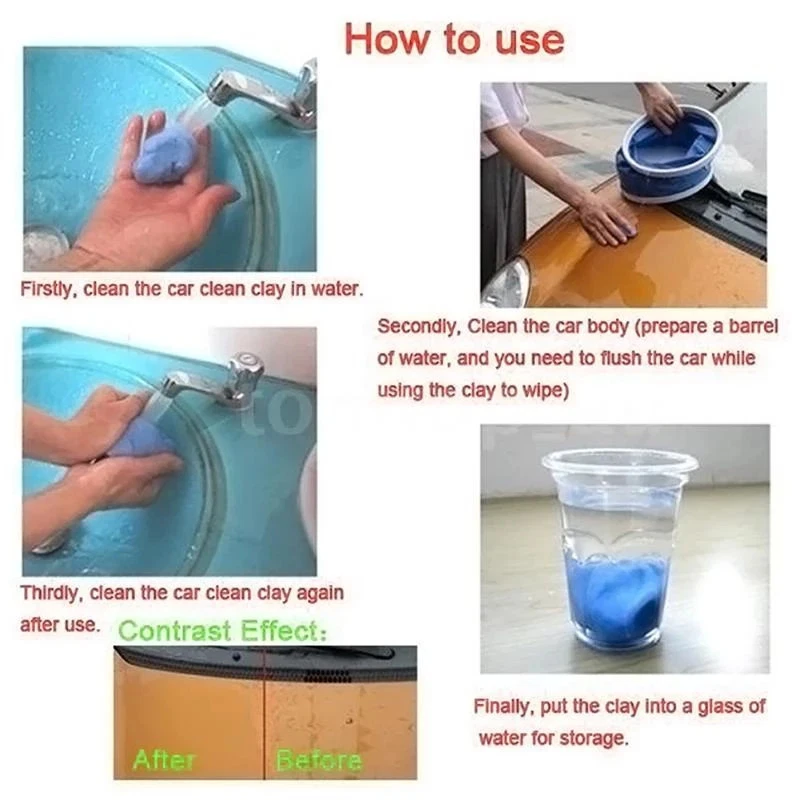 How to use

Firstly, clean the car clean clay in water.

Secondly, Clean the car body (prepare a barrel of water, and you need to flush the car while using the clay to wipe)

Thirdly, clean the car clean clay again after use.

Contrast Effect:

After

Before

Finally, put the clay into a glass of water for storage.