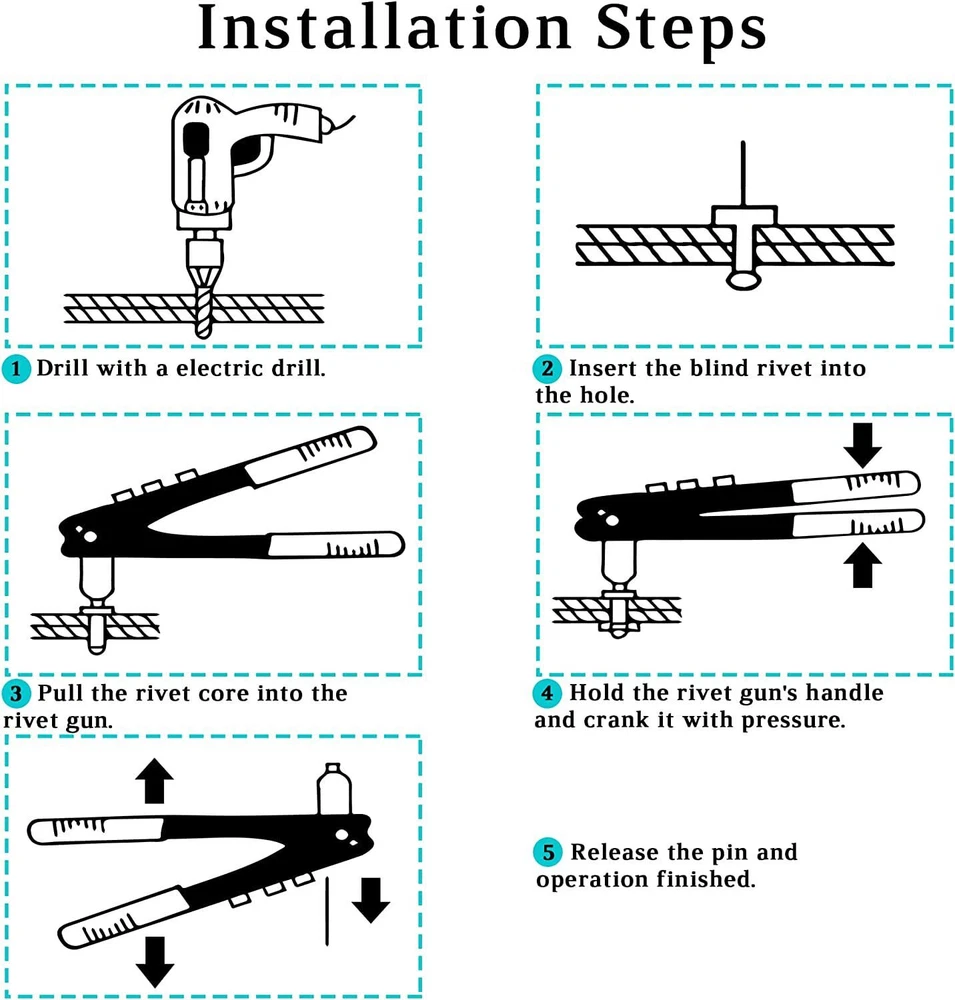 Installation Steps

1 Drill with a electric drill.

2 Insert the blind rivet into the hole.

3 Pull the rivet core into the rivet gun.

4 Hold the rivet gun's handle and crank it with pressure.

5 Release the pin and operation finished.