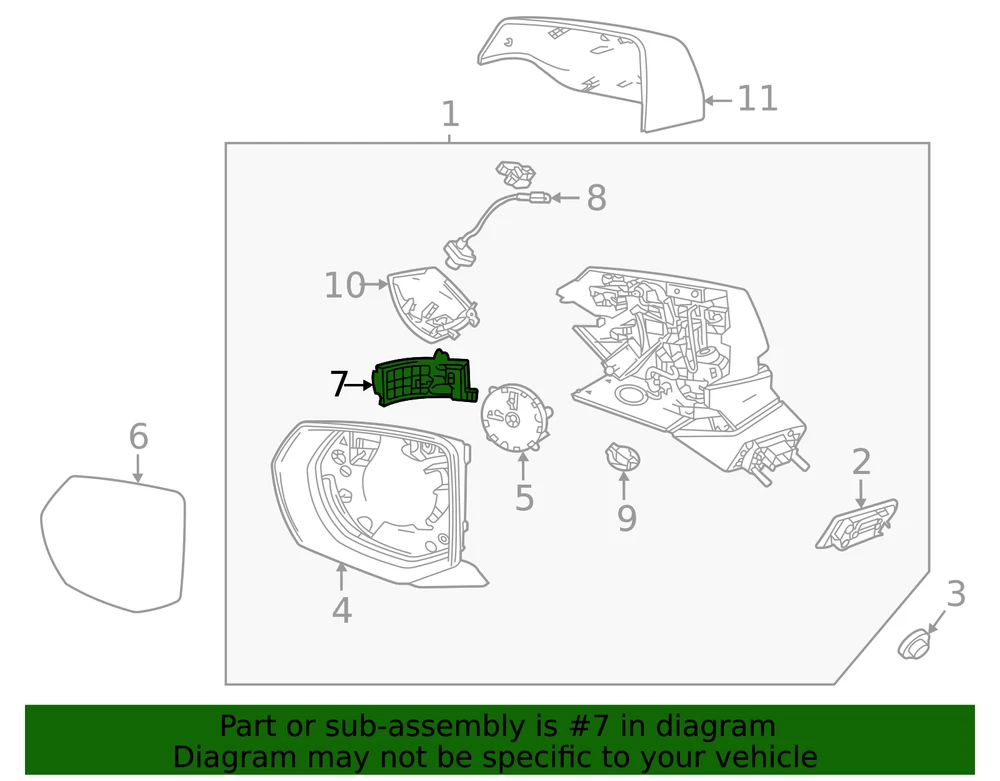 11
1
8
10
7
6
5
9
2
4
3

Part or sub-assembly is #7 in diagram
Diagram may not be specific to your vehicle