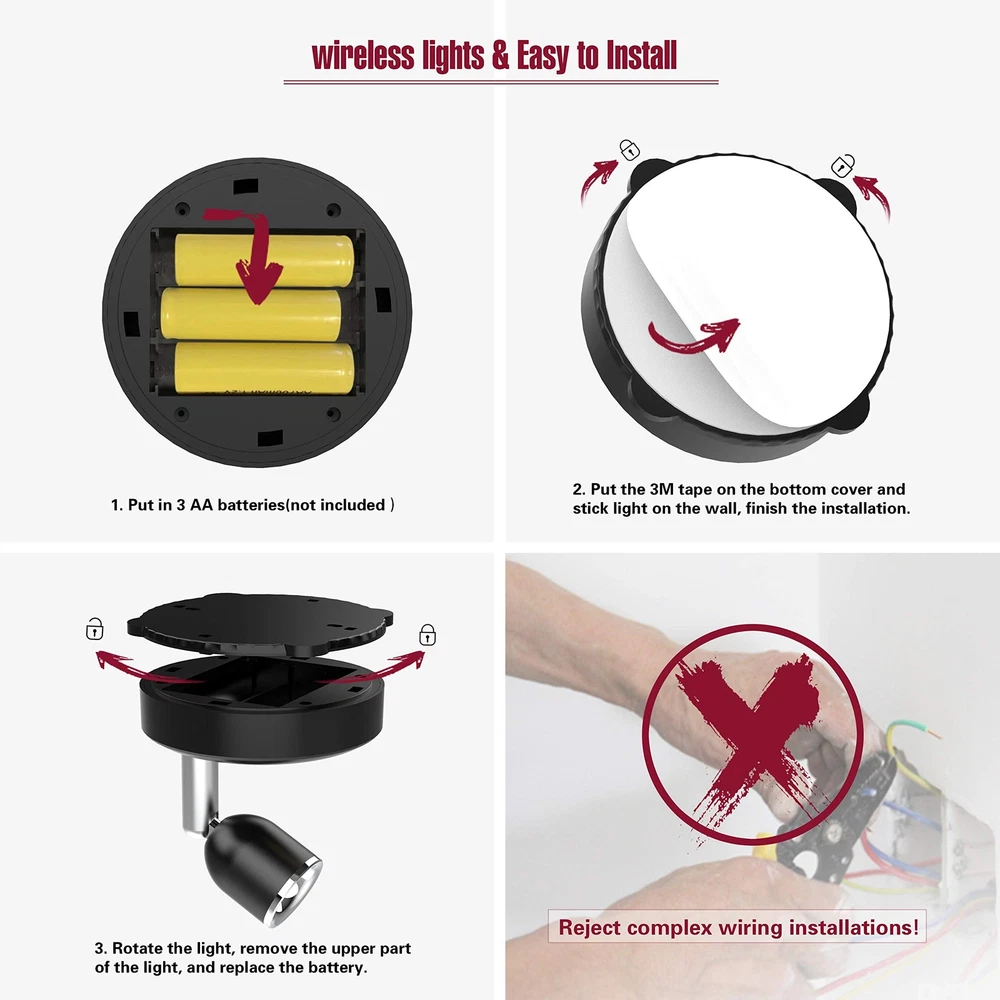 wireless lights & Easy to Install

1. Put in 3 AA batteries(not included )

2. Put the 3M tape on the bottom cover and stick light on the wall, finish the installation.

3. Rotate the light, remove the upper part of the light, and replace the battery.

Reject complex wiring installations!