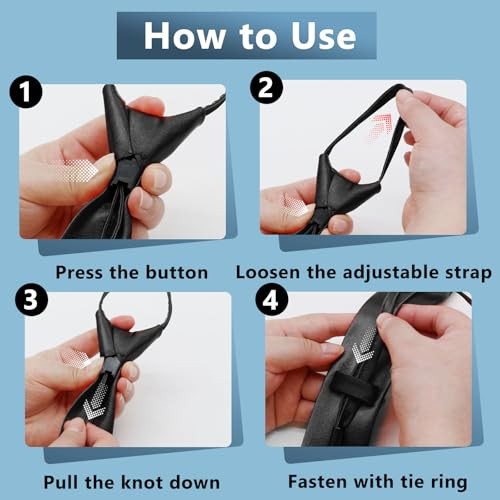 How to Use

1

Press the button

2

Loosen the adjustable strap

3

Pull the knot down

4

Fasten with tie ring