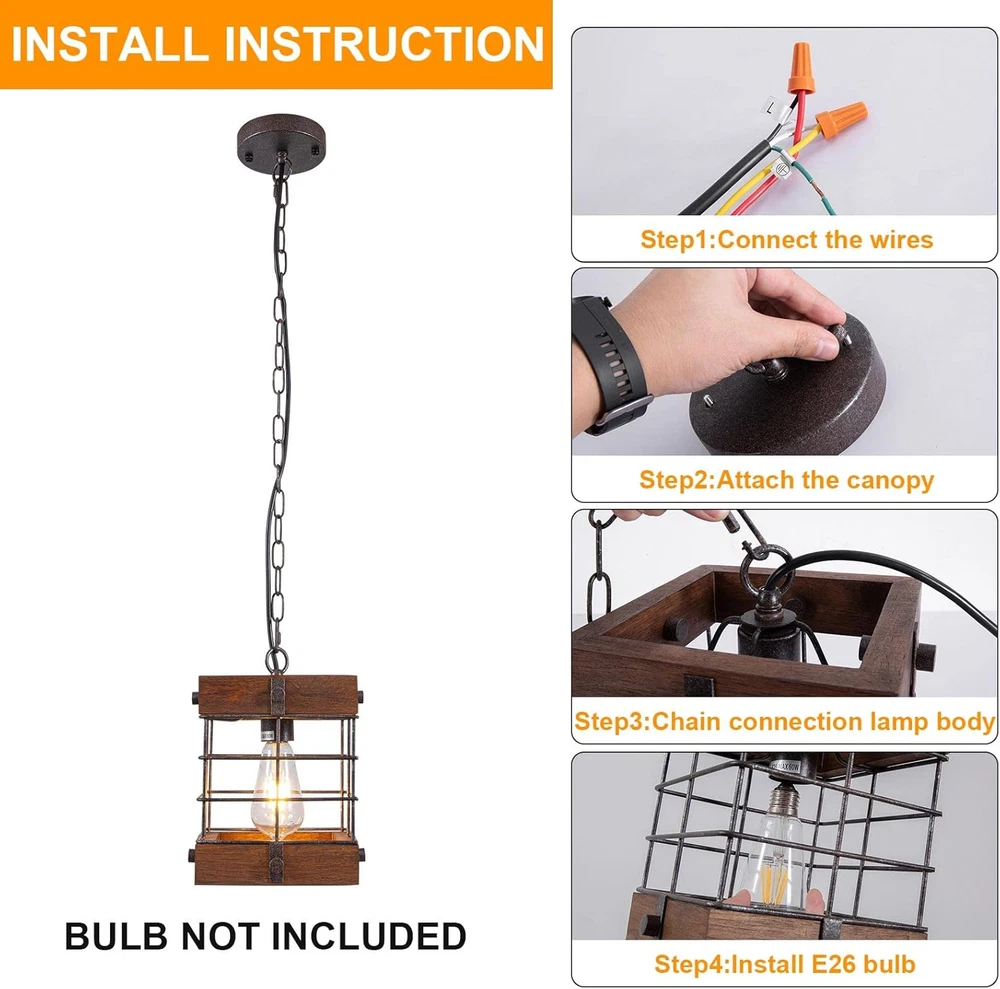 INSTALL INSTRUCTION

BULB NOT INCLUDED

Step1:Connect the wires

Step2:Attach the canopy

Step3:Chain connection lamp body

Step4:Install E26 bulb