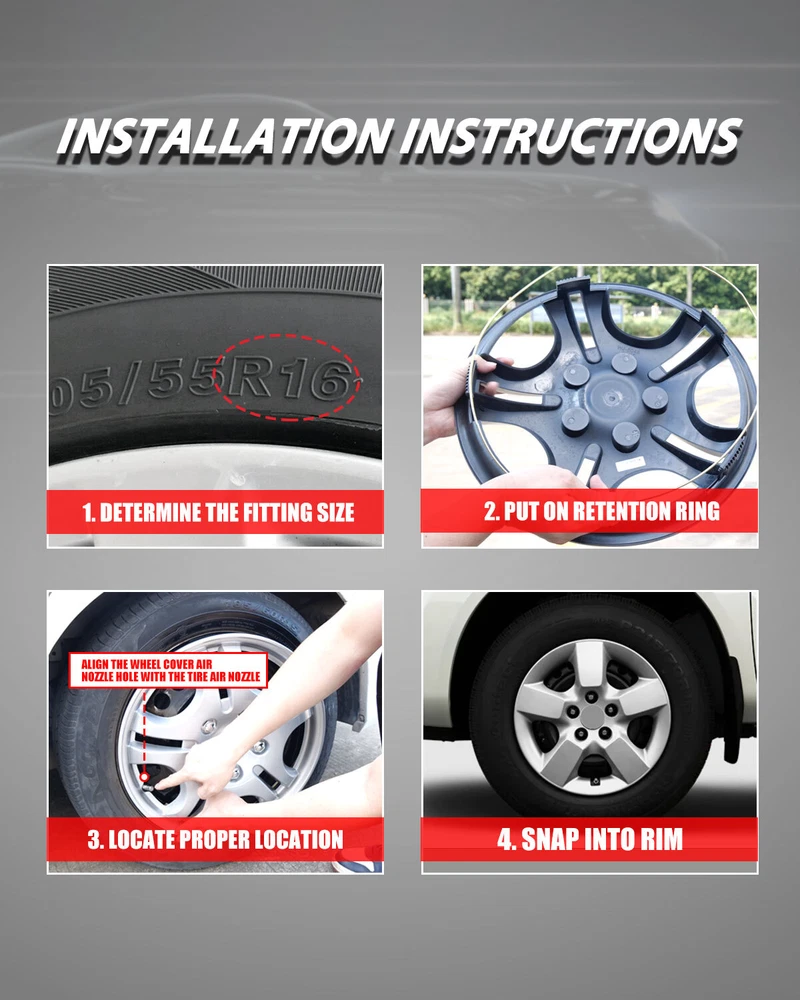 INSTALLATION INSTRUCTIONS

05/55R16

1. DETERMINE THE FITTING SIZE

2. PUT ON RETENTION RING

ALIGN THE WHEEL COVER AIR NOZZLE HOLE WITH THE TIRE AIR NOZZLE

3. LOCATE PROPER LOCATION

4. SNAP INTO RIM