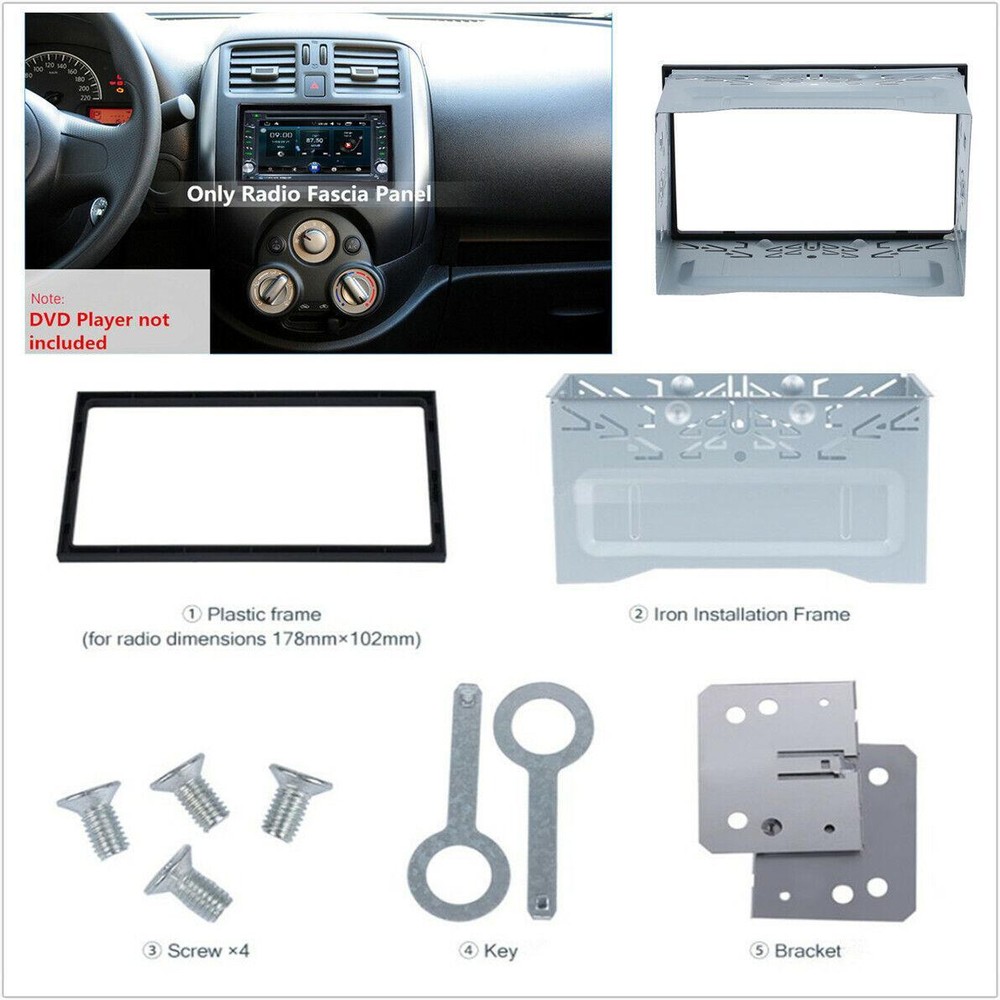 Only Radio Fascia Panel

Note:
DVD Player not included

① Plastic frame
(for radio dimensions 178mm×102mm)

② Iron Installation Frame

③ Screw ×4

④ Key

⑤ Bracket