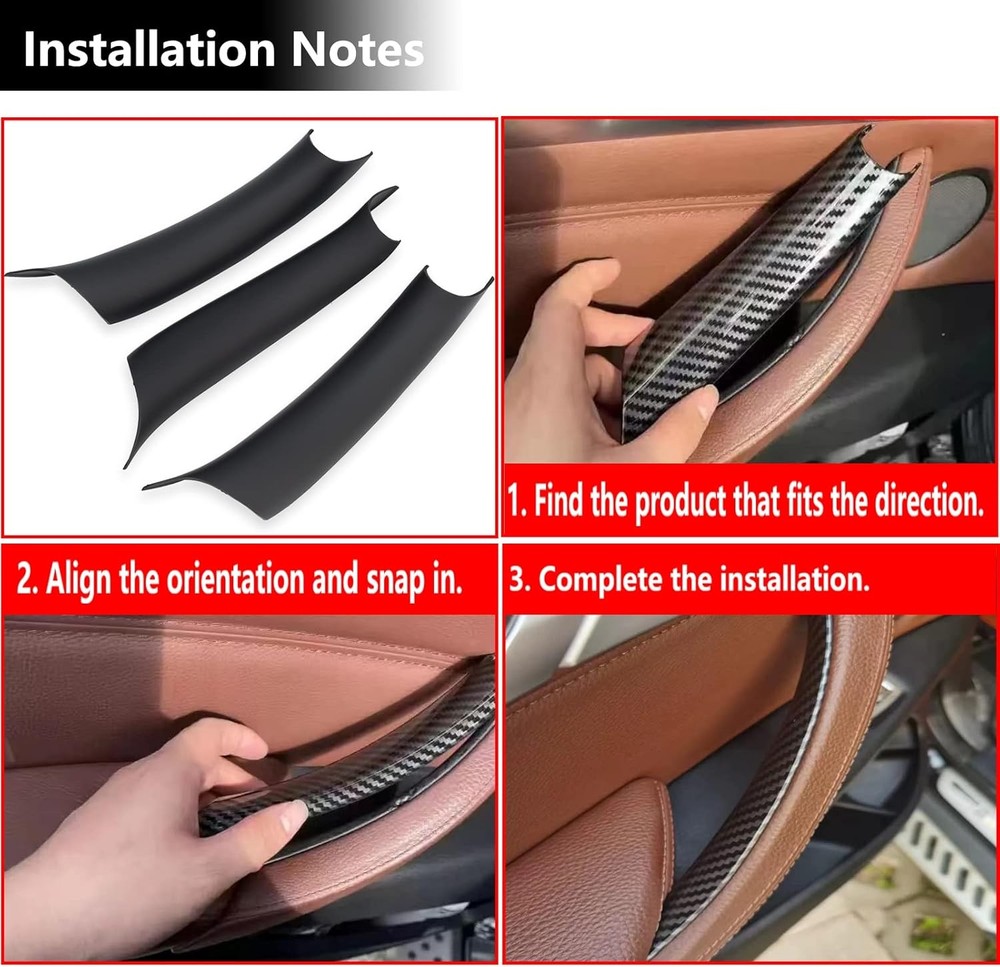 Installation Notes

1. Find the product that fits the direction.

2. Align the orientation and snap in.

3. Complete the installation.