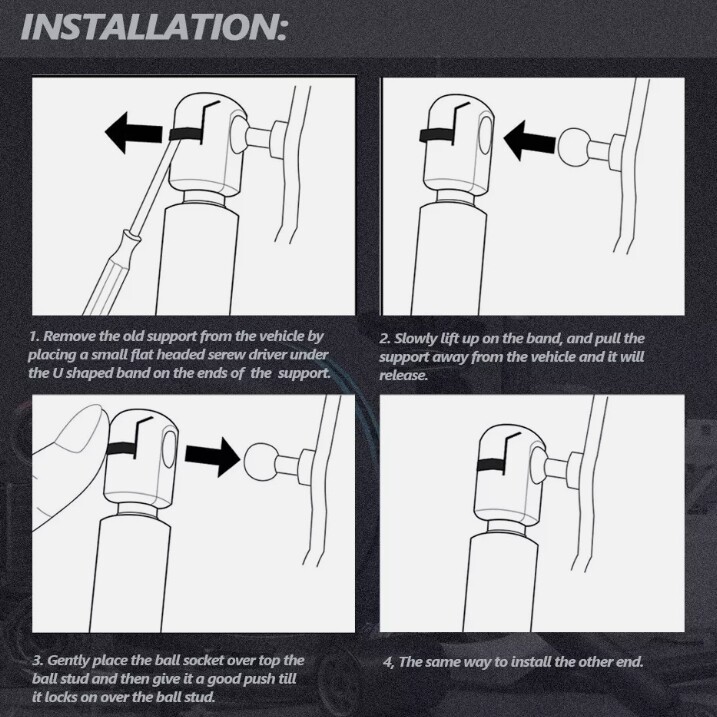 INSTALLATION:

1. Remove the old support from the vehicle by placing a small flat headed serew driver under the U shaped band on the ends of the support.

2. Slowly lift up on the band, and pull the support away from the vehicle and it will release.

3. Gently place the ball socket over top the ball stud and then give it a good push till it locks on over the ball stud.

4, The same way to install the other end.