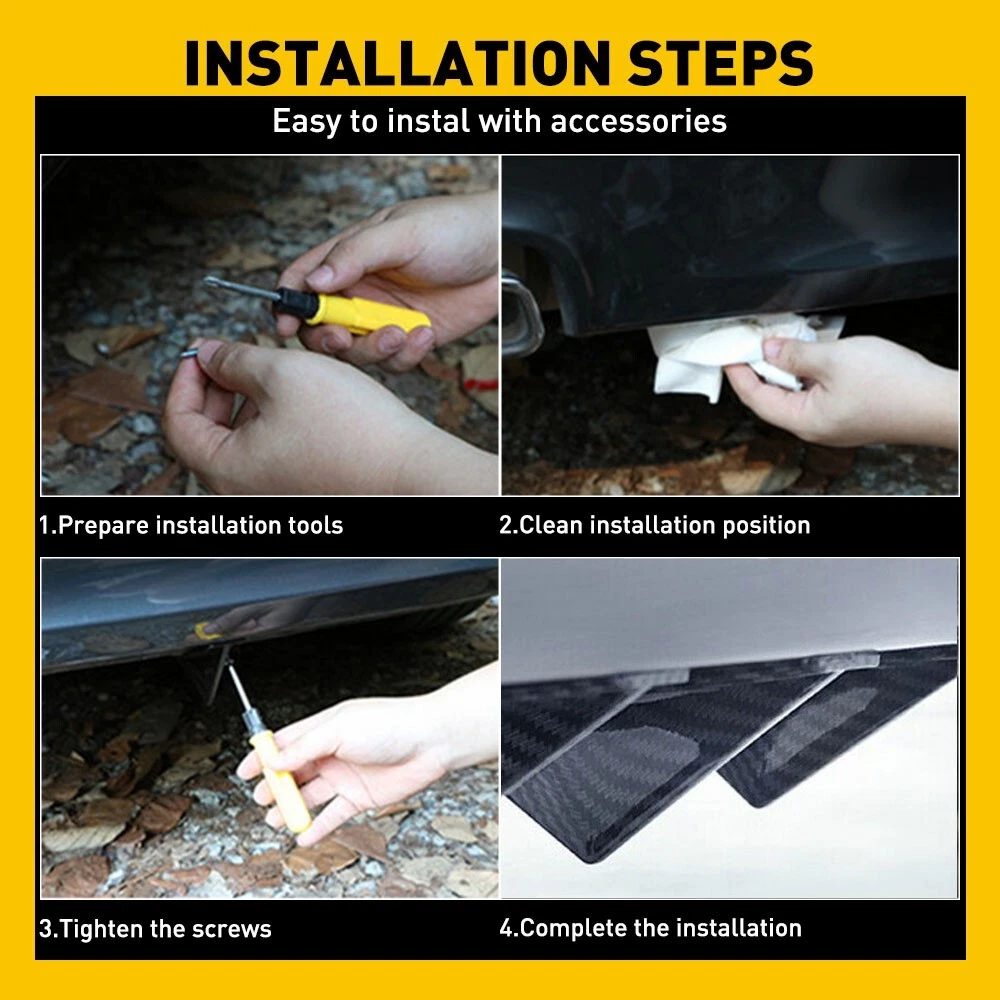 INSTALLATION STEPS

Easy to instal with accessories

1.Prepare installation tools

2.Clean installation position

3.Tighten the screws

4.Complete the installation