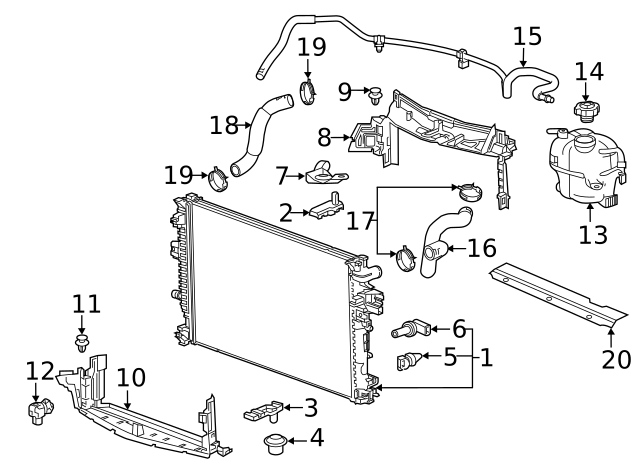 19
15
14
9
18
8
19
7
2
17
16
13
11
6
5
1
20
12
10
3
4