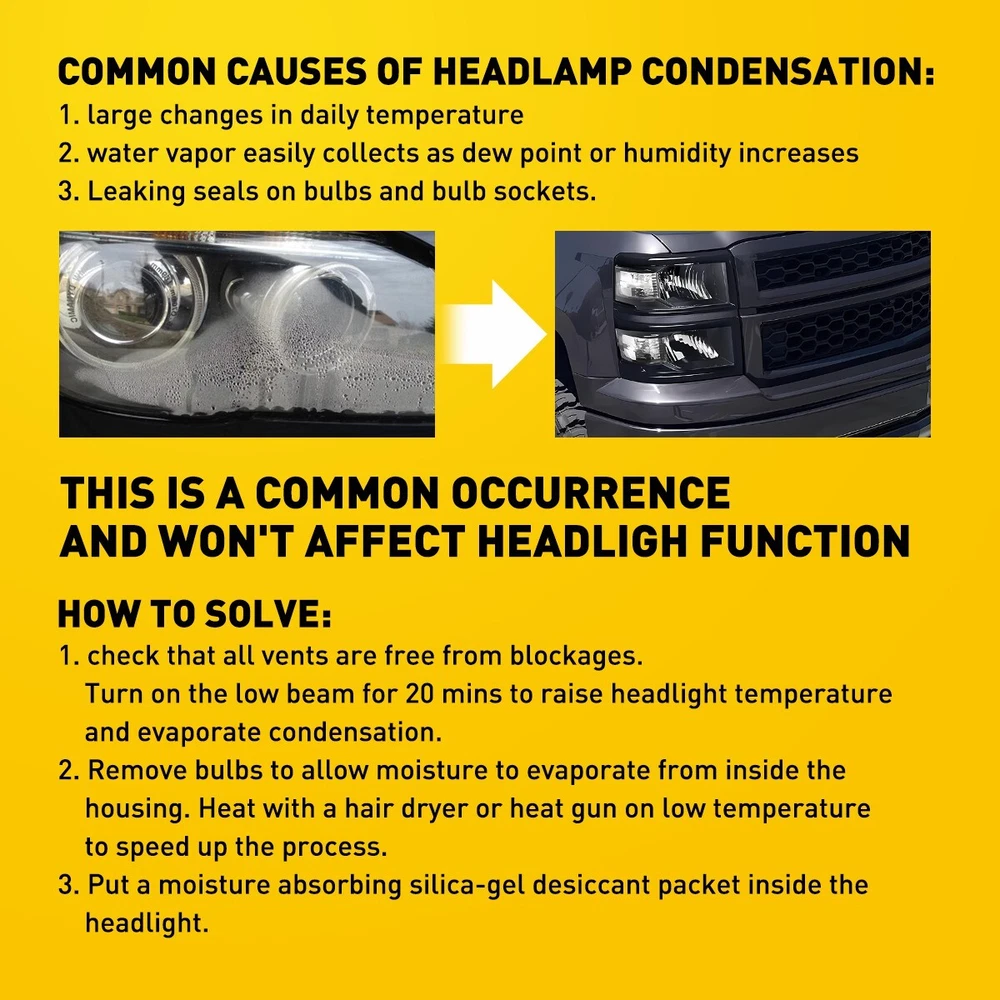 COMMON CAUSES OF HEADLAMP CONDENSATION:
1. large changes in daily temperature
2. water vapor easily collects as dew point or humidity increases
3. Leaking seals on bulbs and bulb sockets.

THIS IS A COMMON OCCURRENCE AND WON'T AFFECT HEADLIGH FUNCTION

HOW TO SOLVE:
1. check that all vents are free from blockages. Turn on the low beam for 20 mins to raise headlight temperature and evaporate condensation.
2. Remove bulbs to allow moisture to evaporate from inside the housing. Heat with a hair dryer or heat gun on low temperature to speed up the process.
3. Put a moisture absorbing silica-gel desiccant packet inside the headlight.