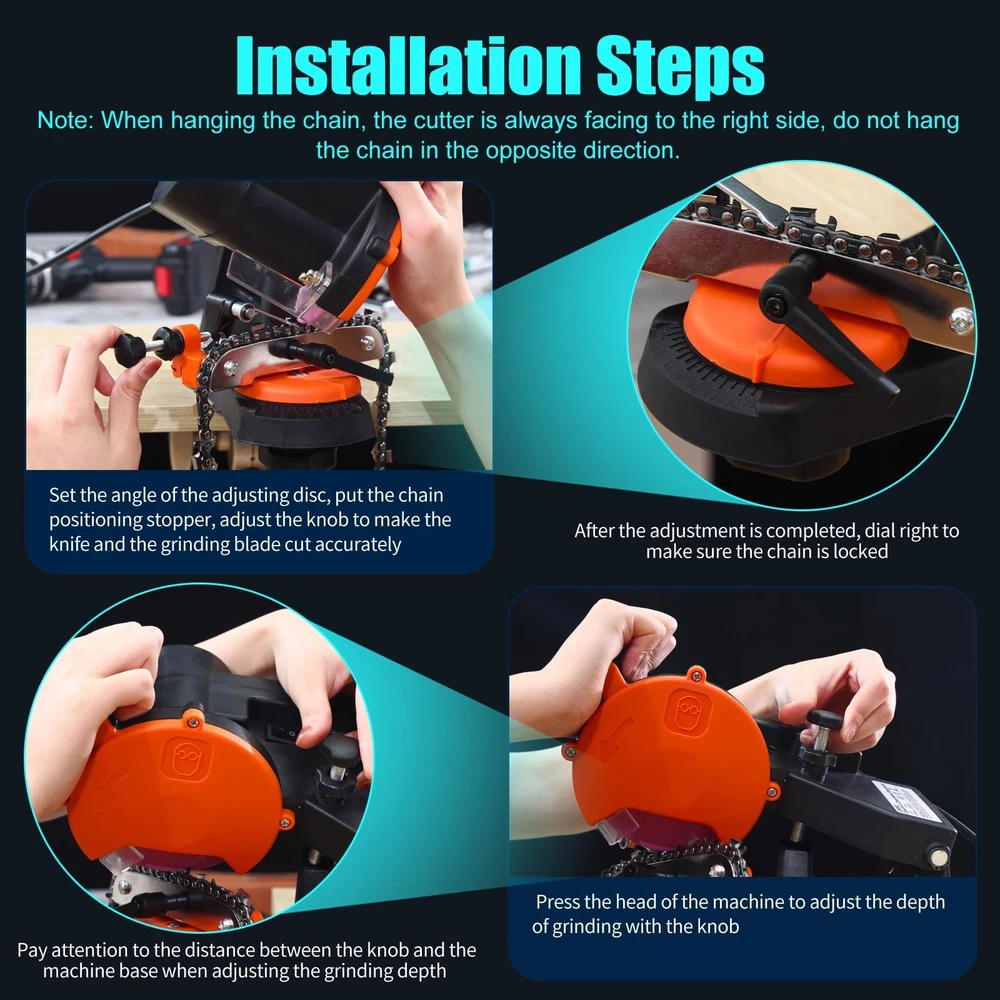 Installation Steps

Note: When hanging the chain, the cutter is always facing to the right side, do not hang the chain in the opposite direction.

Set the angle of the adjusting disc, put the chain positioning stopper, adjust the knob to make the knife and the grinding blade cut accurately

After the adjustment is completed, dial right to make sure the chain is locked

Pay attention to the distance between the knob and the machine base when adjusting the grinding depth

Press the head of the machine to adjust the depth of grinding with the knob