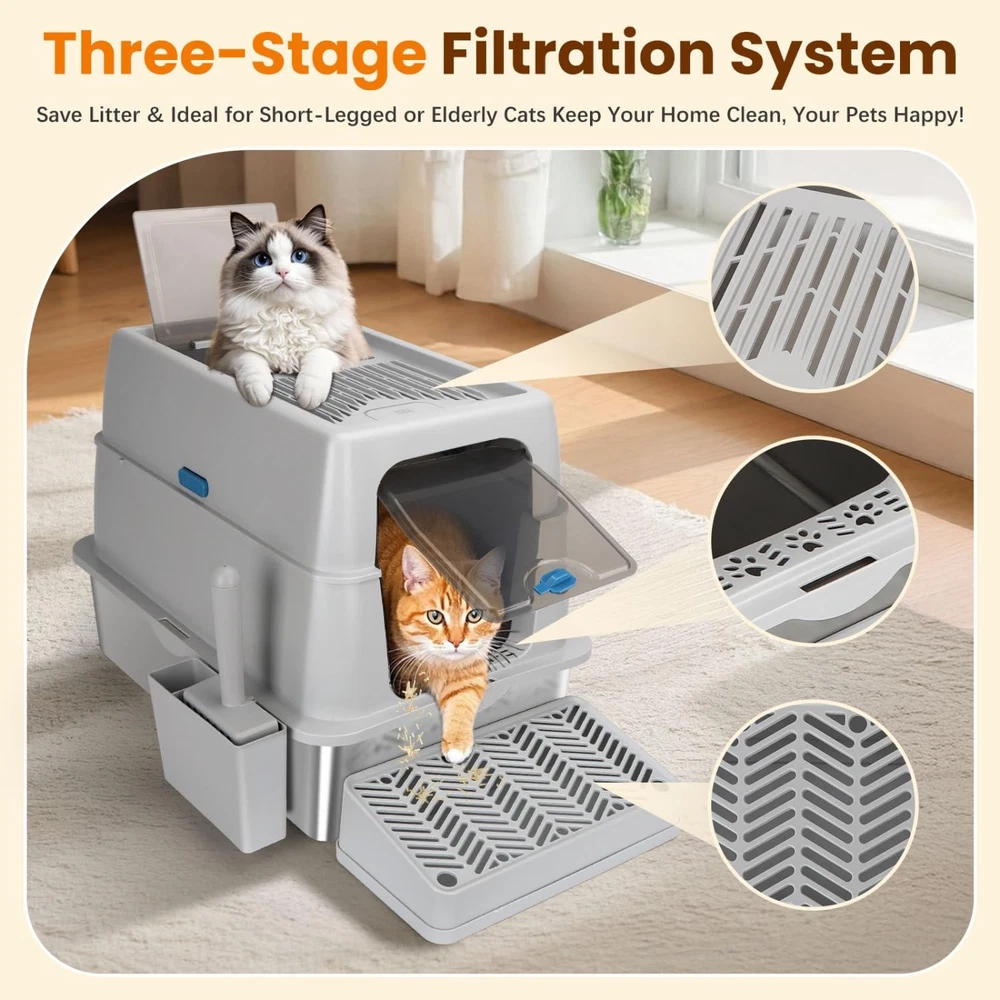 Three-Stage Filtration System

Save Litter & Ideal for Short-Legged or Elderly Cats Keep Your Home Clean, Your Pets Happy!