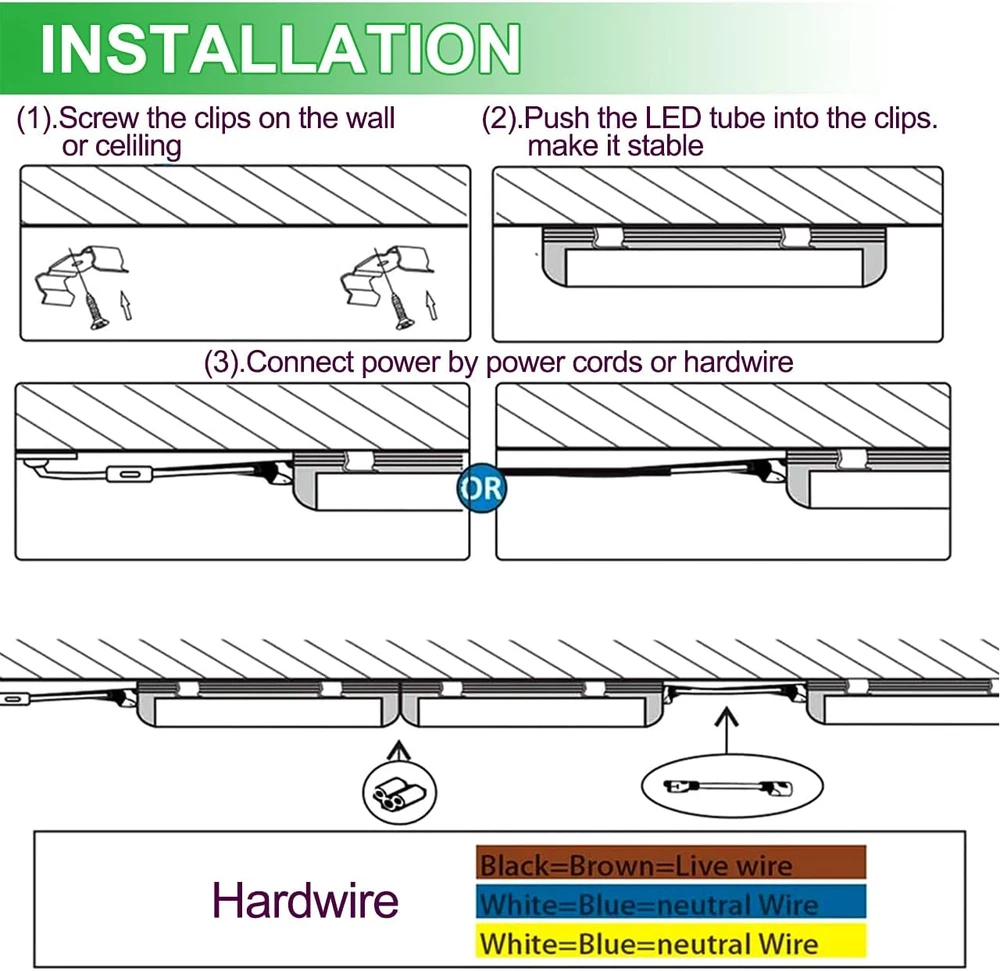 INSTALLATION

(1).Screw the clips on the wall or celiling

(2).Push the LED tube into the clips. make it stable

(3).Connect power by power cords or hardwire

OR

Hardwire

Black=Brown=Live wire
White=Blue=neutral Wire
White=Blue=neutral Wire