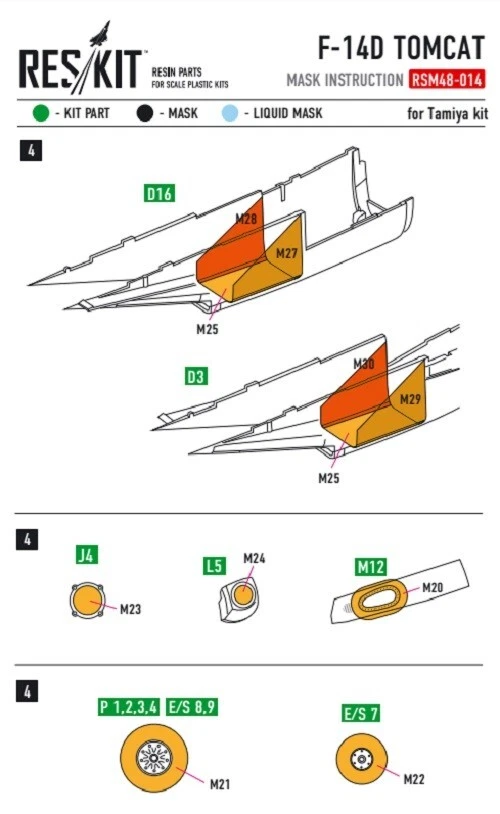 RES/KIT RESIN PARTS FOR SCALE PLASTIC KITS

F-14D TOMCAT

MASK INSTRUCTION RSM48-014

- KIT PART - MASK - LIQUID MASK

for Tamiya kit

4

D16

M28

M27

M25

D3

M30

M29

M25

4

J4

M23

L5

M24

M12

M20

4

P 1,2,3,4

E/S 8,9

M21

E/S 7

M22