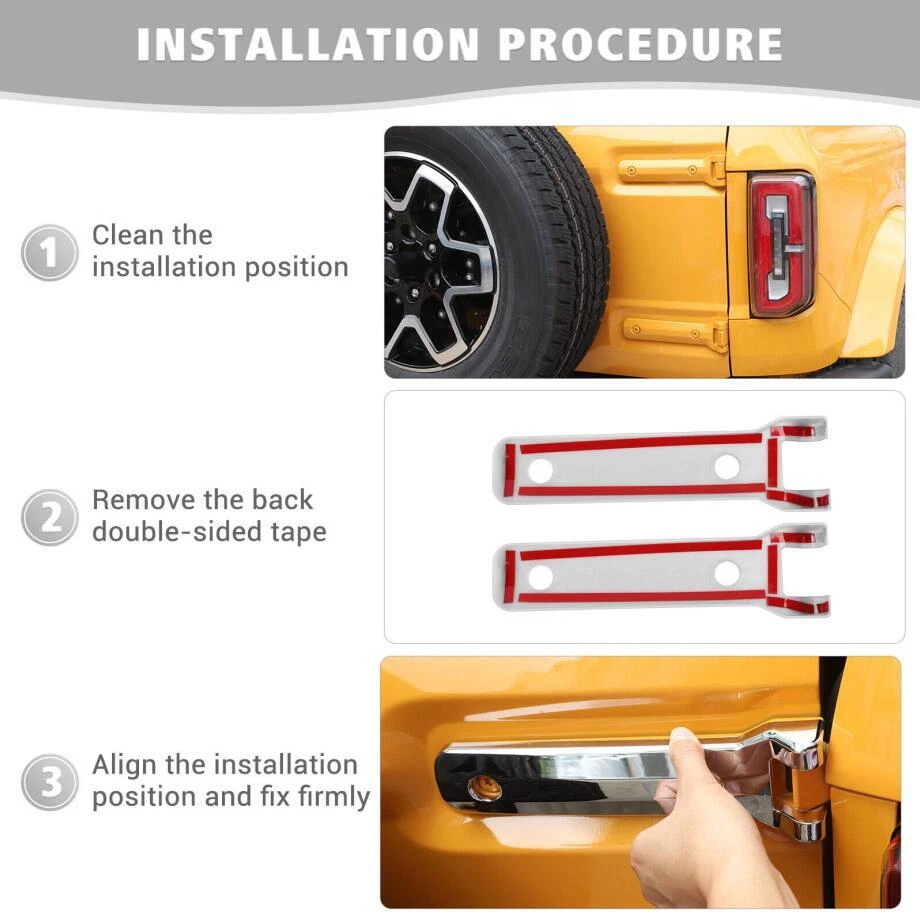 INSTALLATION PROCEDURE

1 Clean the installation position

2 Remove the back double-sided tape

3 Align the installation position and fix firmly