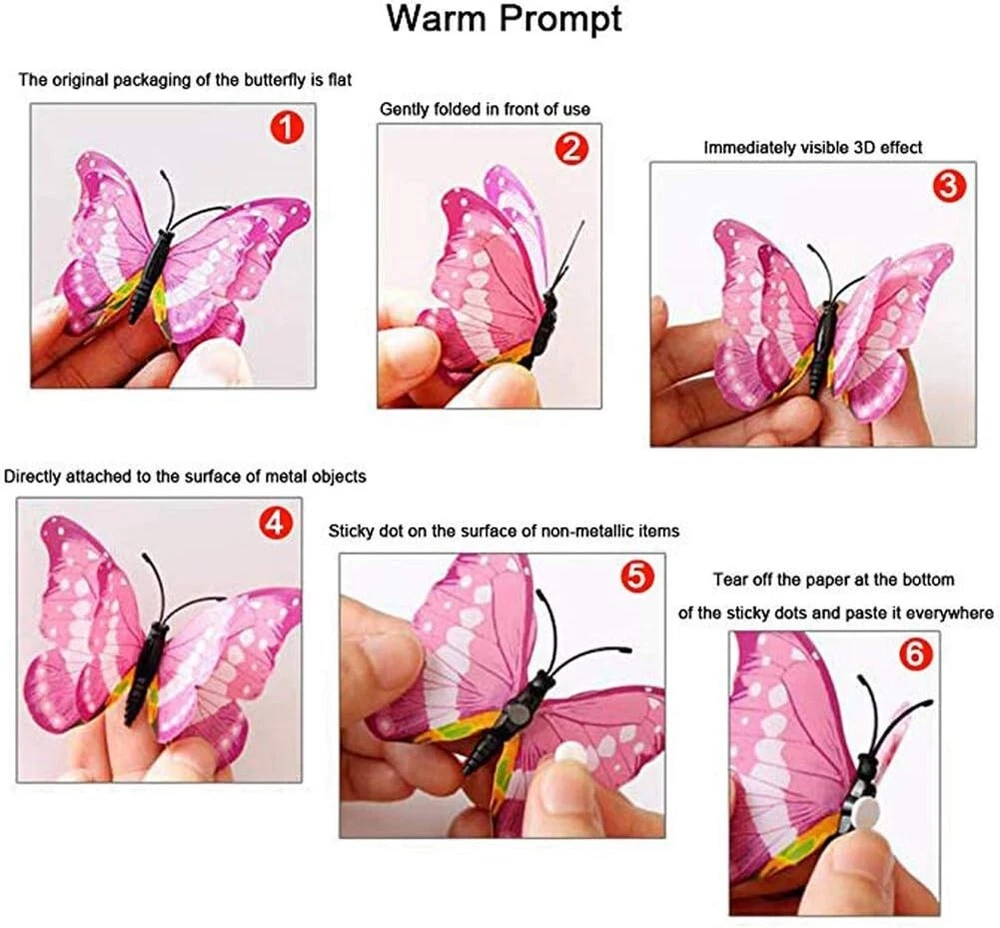 Warm Prompt

The original packaging of the butterfly is flat

1

Gently folded in front of use

2

Immediately visible 3D effect

3

Directly attached to the surface of metal objects

4

Sticky dot on the surface of non-metallic items

5

Tear off the paper at the bottom of the sticky dots and paste it everywhere

6