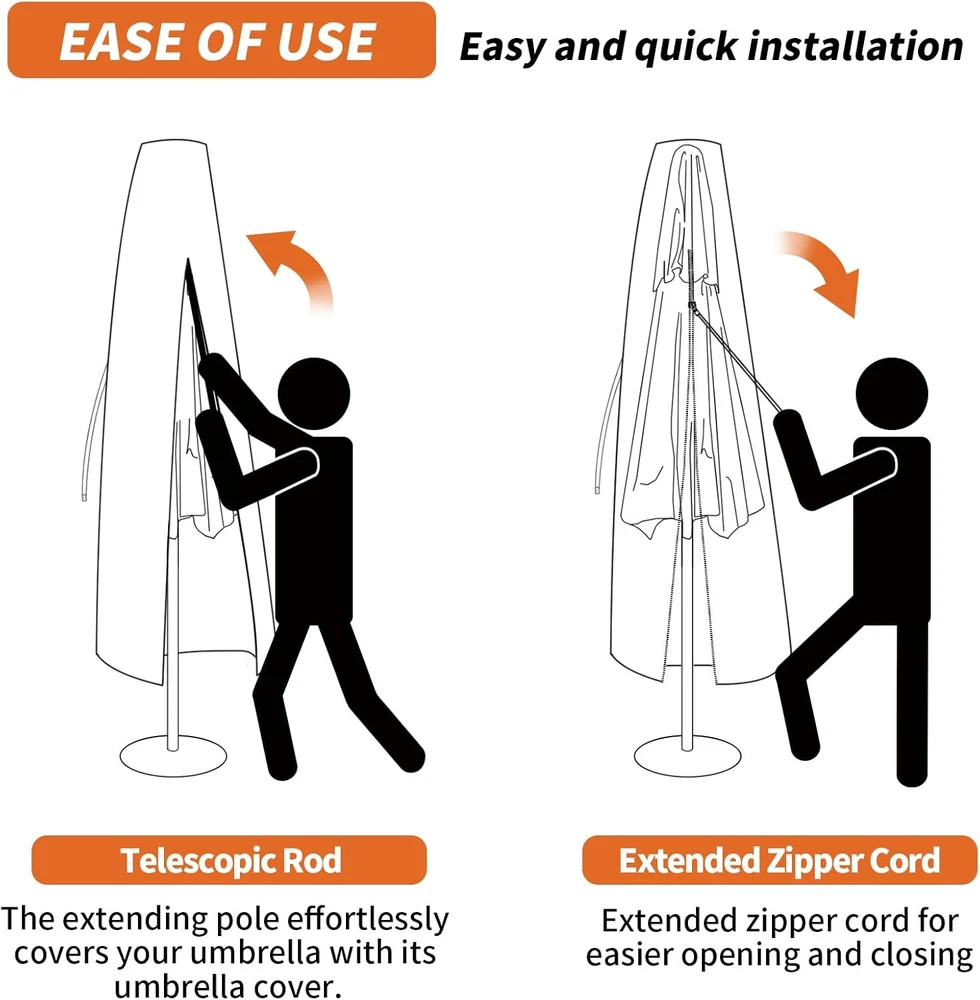 EASE OF USE

Easy and quick installation

Telescopic Rod

The extending pole effortlessly covers your umbrella with its umbrella cover.

Extended Zipper Cord

Extended zipper cord for easier opening and closing