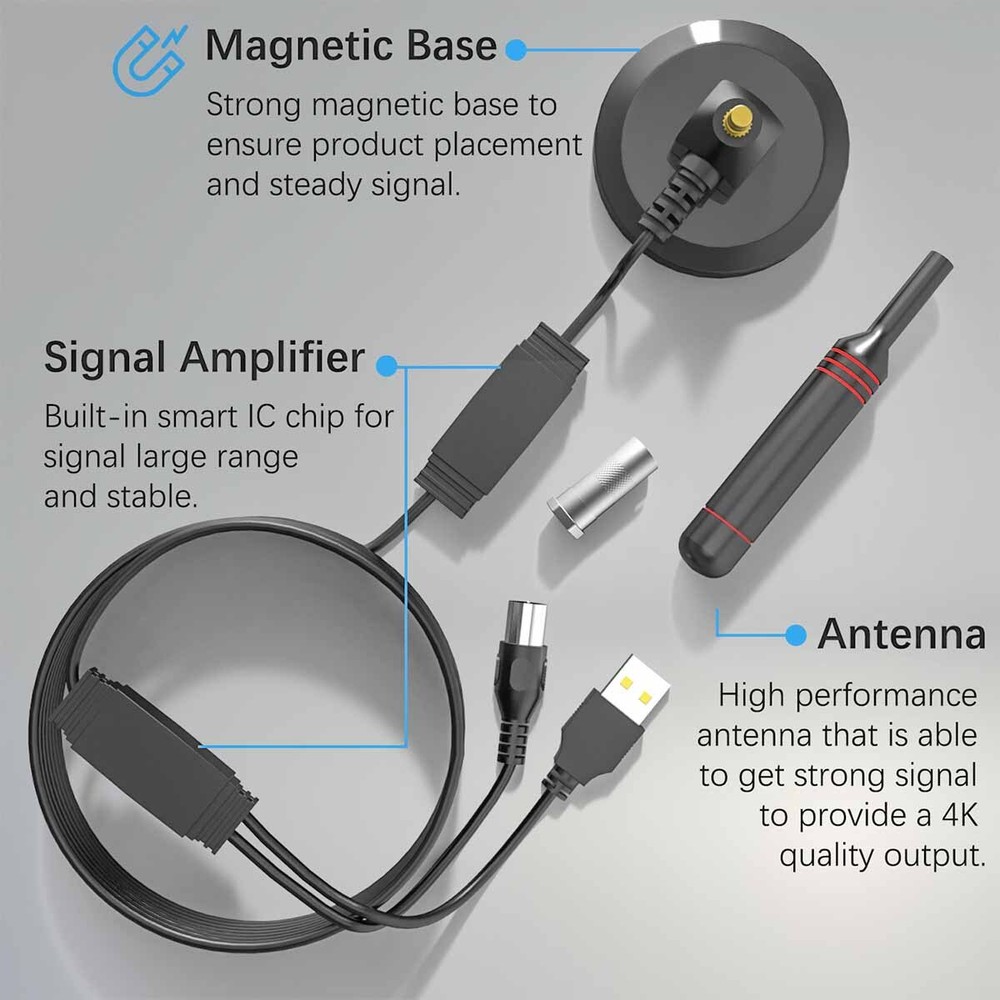 Magnetic Base

Strong magnetic base to ensure product placement and steady signal.

Signal Amplifier

Built-in smart IC chip for signal large range and stable.

Antenna

High performance antenna that is able to get strong signal to provide a 4K quality output.