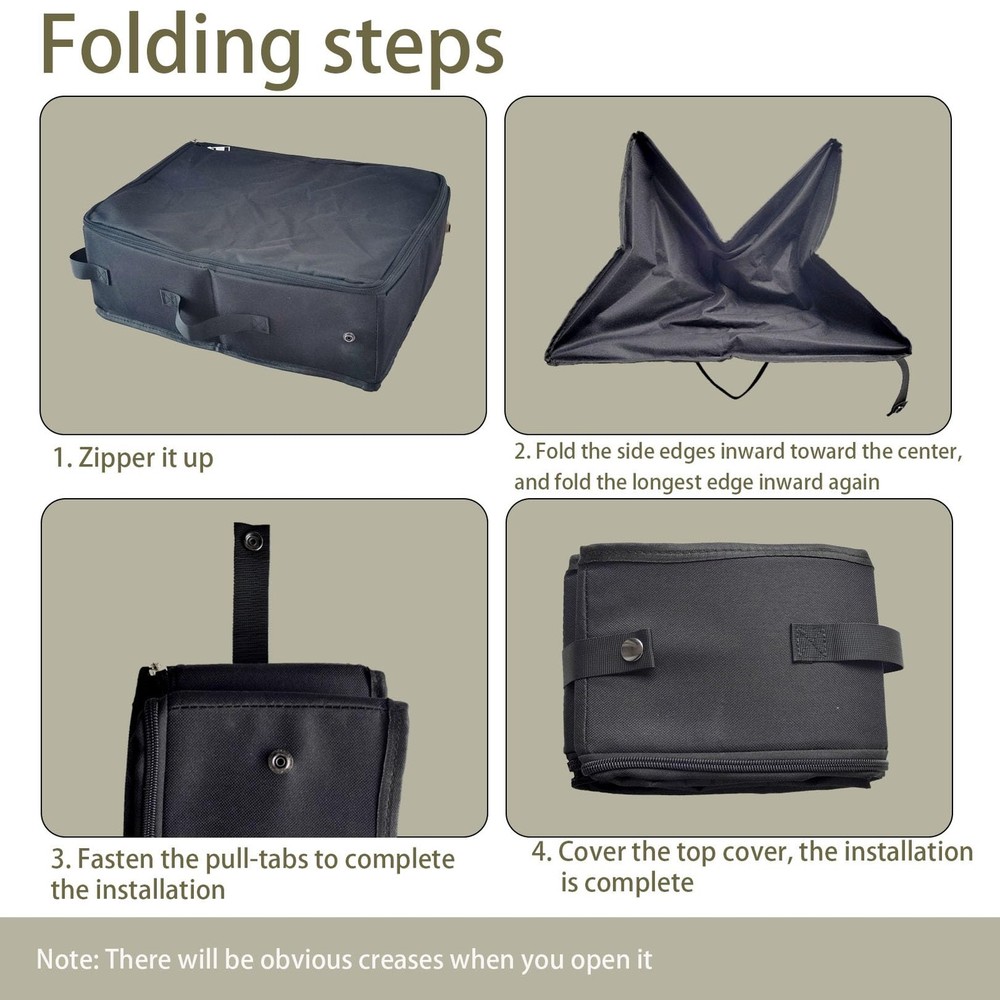 Folding steps

1. Zipper it up

2. Fold the side edges inward toward the center, and fold the longest edge inward again

3. Fasten the pull-tabs to complete the installation

4. Cover the top cover, the installation is complete

Note: There will be obvious creases when you open it