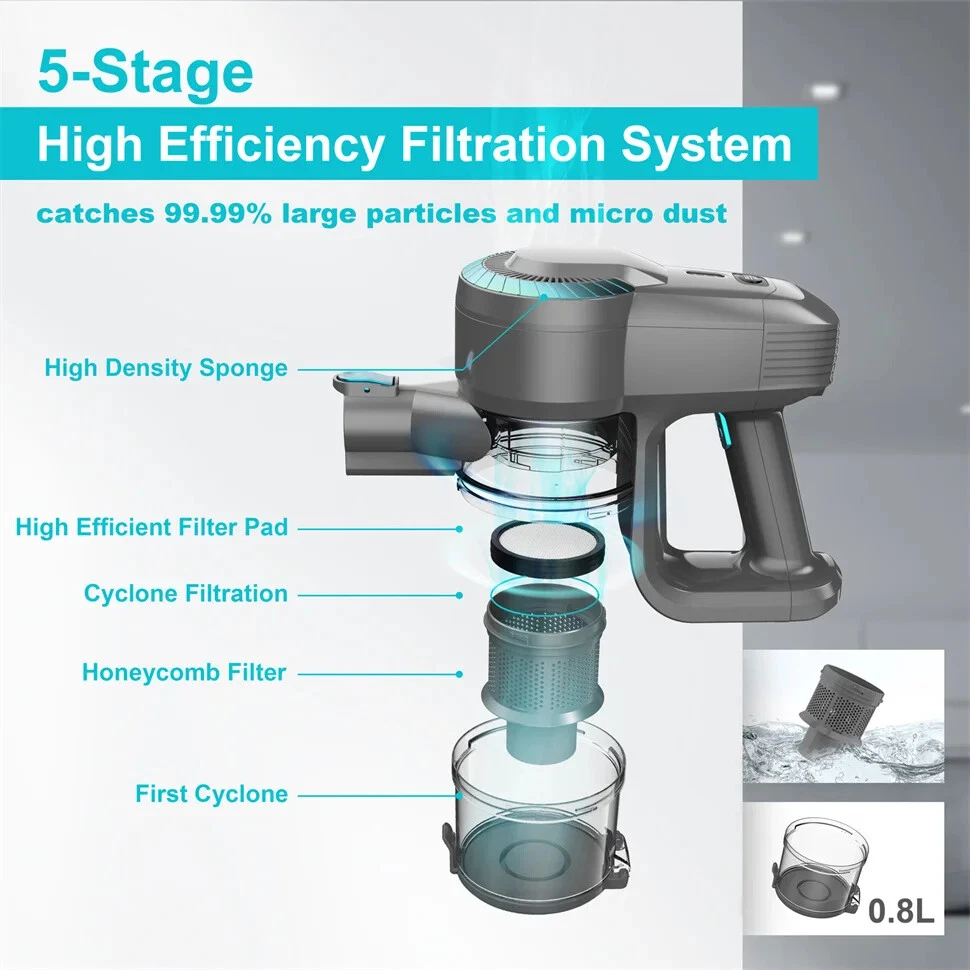 5-Stage

High Efficiency Filtration System

catches 99.99% large particles and micro dust

High Density Sponge

High Efficient Filter Pad

Cyclone Filtration

Honeycomb Filter

First Cyclone

0.8L