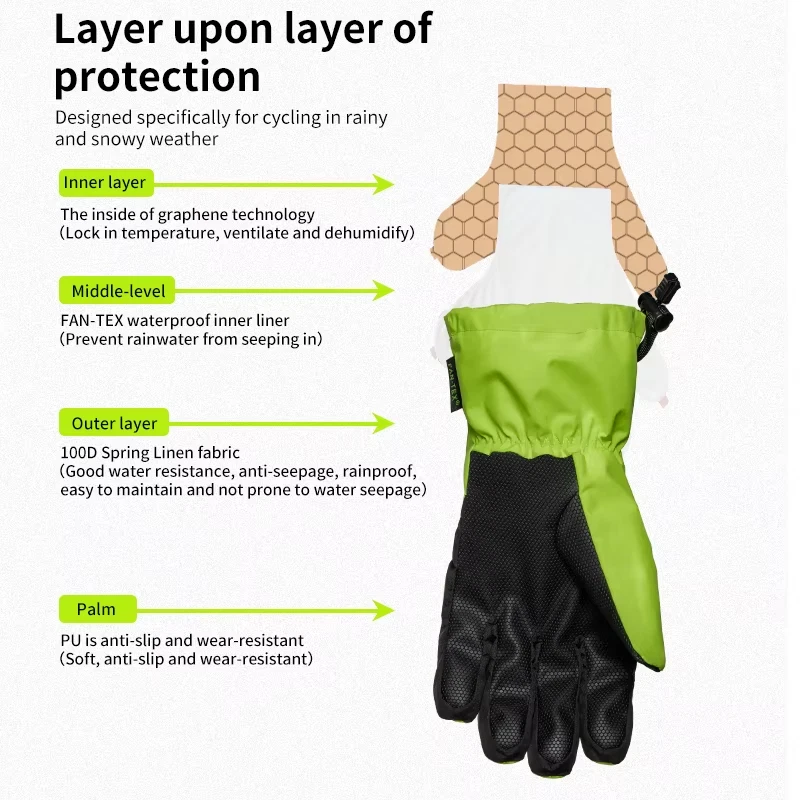 Layer upon layer of protection

Designed specifically for cycling in rainy and snowy weather

Inner layer

The inside of graphene technology
(Lock in temperature, ventilate and dehumidify)

Middle-level

FAN-TEX waterproof inner liner
(Prevent rainwater from seeping in)

Outer layer

100D Spring Linen fabric
(Good water resistance, anti-seepage, rainproof, easy to maintain and not prone to water seepage)

Palm

PU is anti-slip and wear-resistant
(Soft, anti-slip and wear-resistant)

FAN-TEX