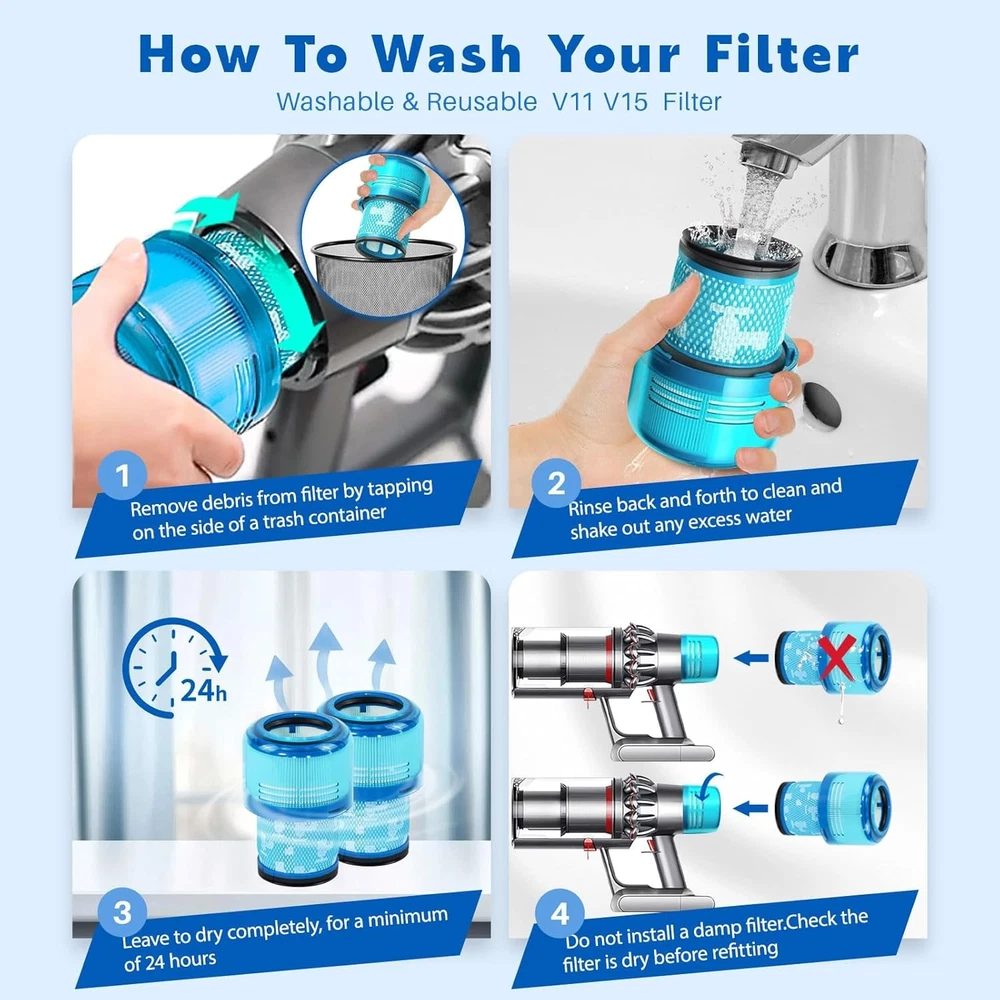 How To Wash Your Filter
Washable & Reusable V11 V15 Filter

1
Remove debris from filter by tapping on the side of a trash container

2
Rinse back and forth to clean and shake out any excess water

24h

3
Leave to dry completely, for a minimum of 24 hours

4
Do not install a damp filter.Check the filter is dry before refitting