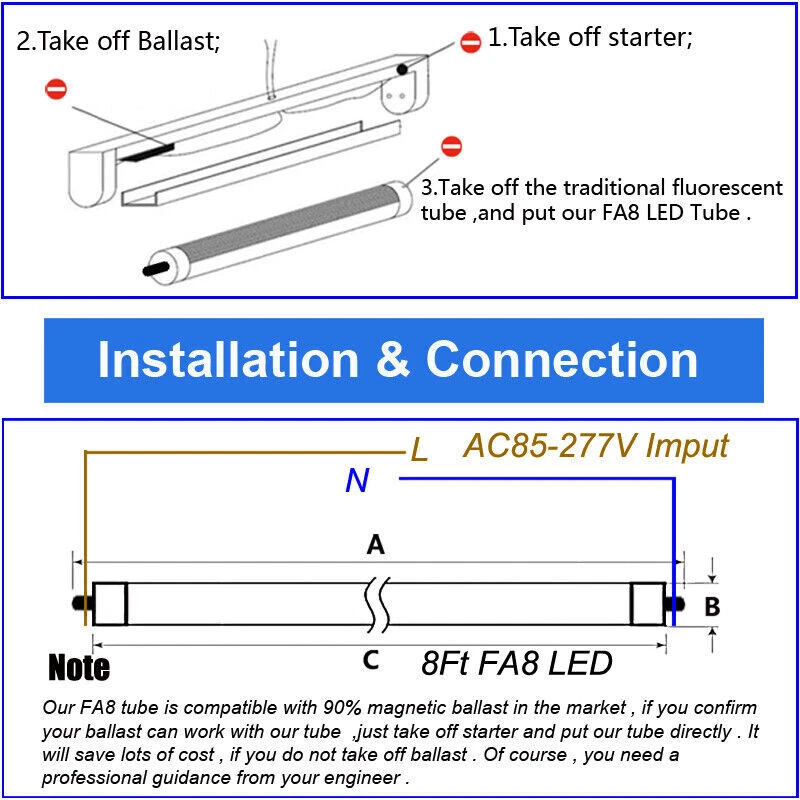 2.Take off Ballast;

1.Take off starter;

3.Take off the traditional fluorescent tube ,and put our FA8 LED Tube .

Installation & Connection

L

AC85-277V Imput

N

A

B

C

8Ft FA8 LED

Note

Our FA8 tube is compatible with 90% magnetic ballast in the market , if you confirm your ballast can work with our tube ,just take off starter and put our tube directly . It will save lots of cost , if you do not take off ballast . Of course , you need a professional guidance from your engineer .