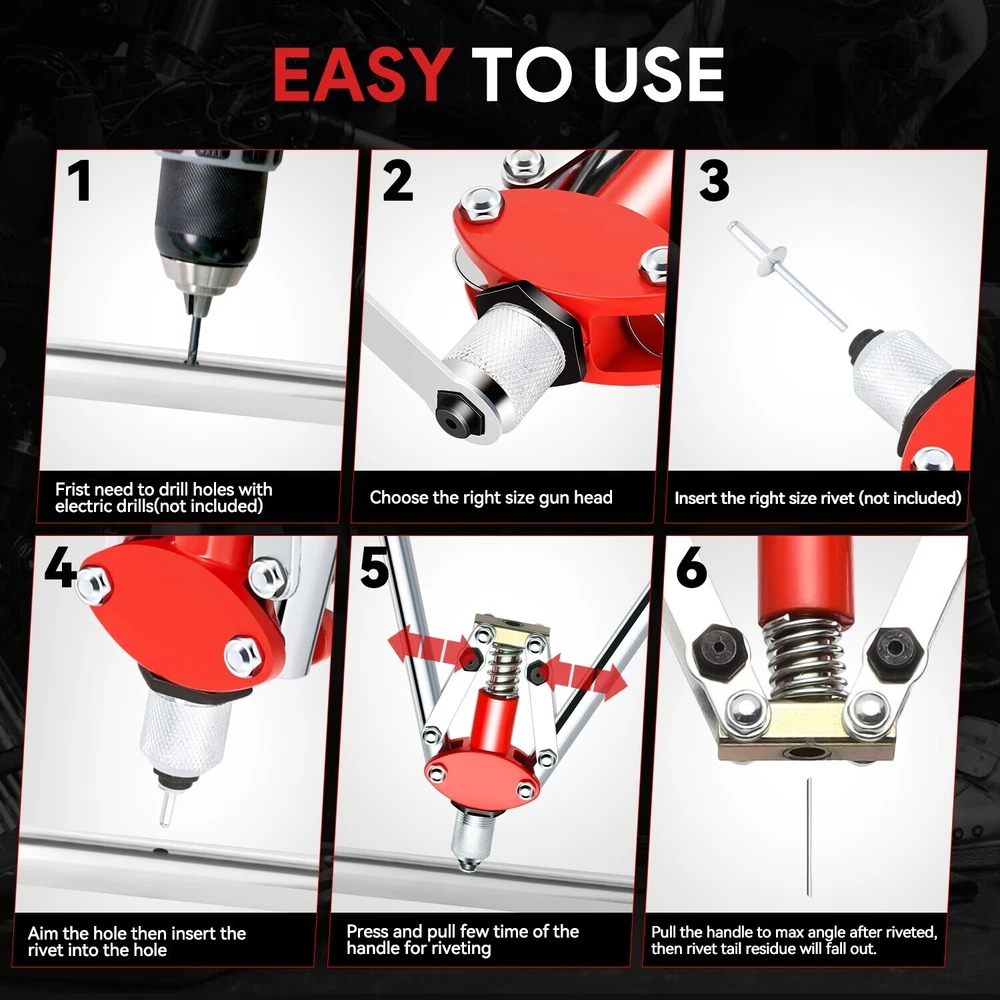 EASY TO USE

1

Frist need to drill holes with electric drills(not included)

2

Choose the right size gun head

3

Insert the right size rivet (not included)

4

Aim the hole then insert the rivet into the hole

5

Press and pull few time of the handle for riveting

6

Pull the handle to max angle after riveted, then rivet tail residue will fall out.