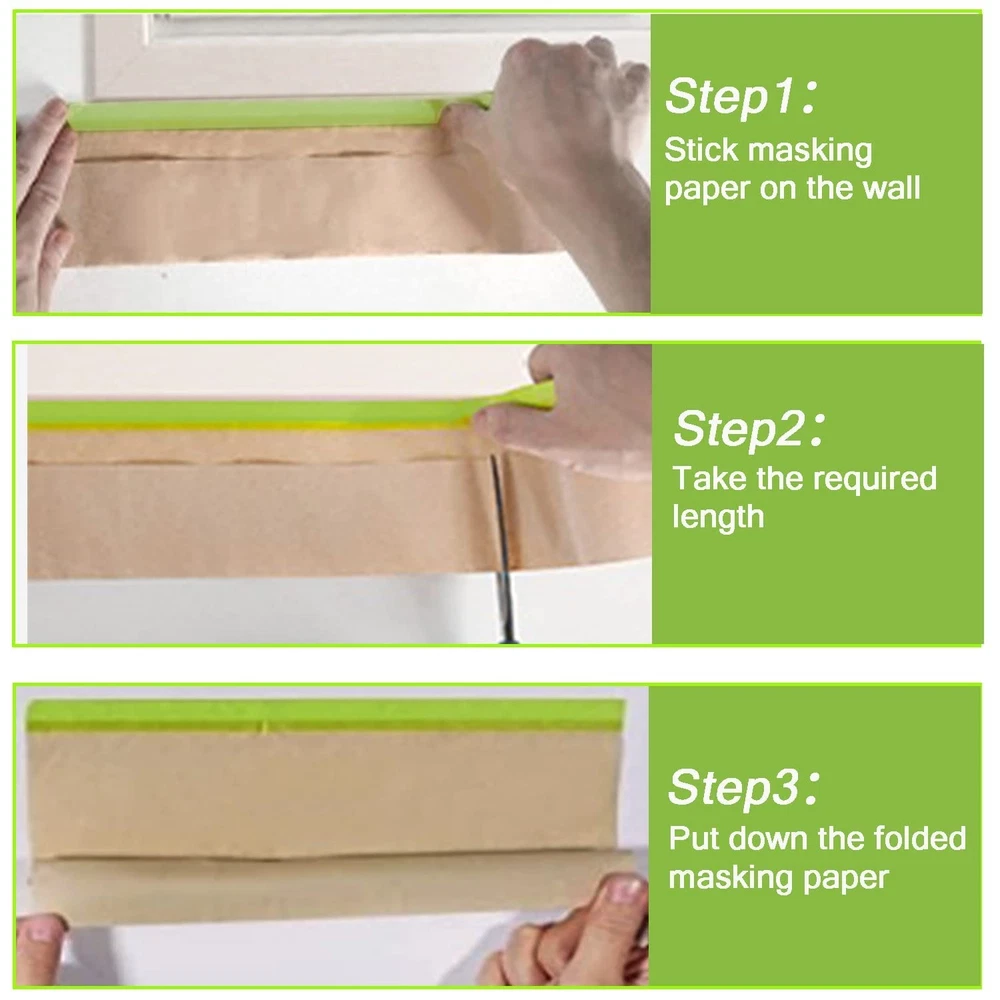 Step1:
Stick masking paper on the wall

Step2:
Take the required length

Step3:
Put down the folded masking paper