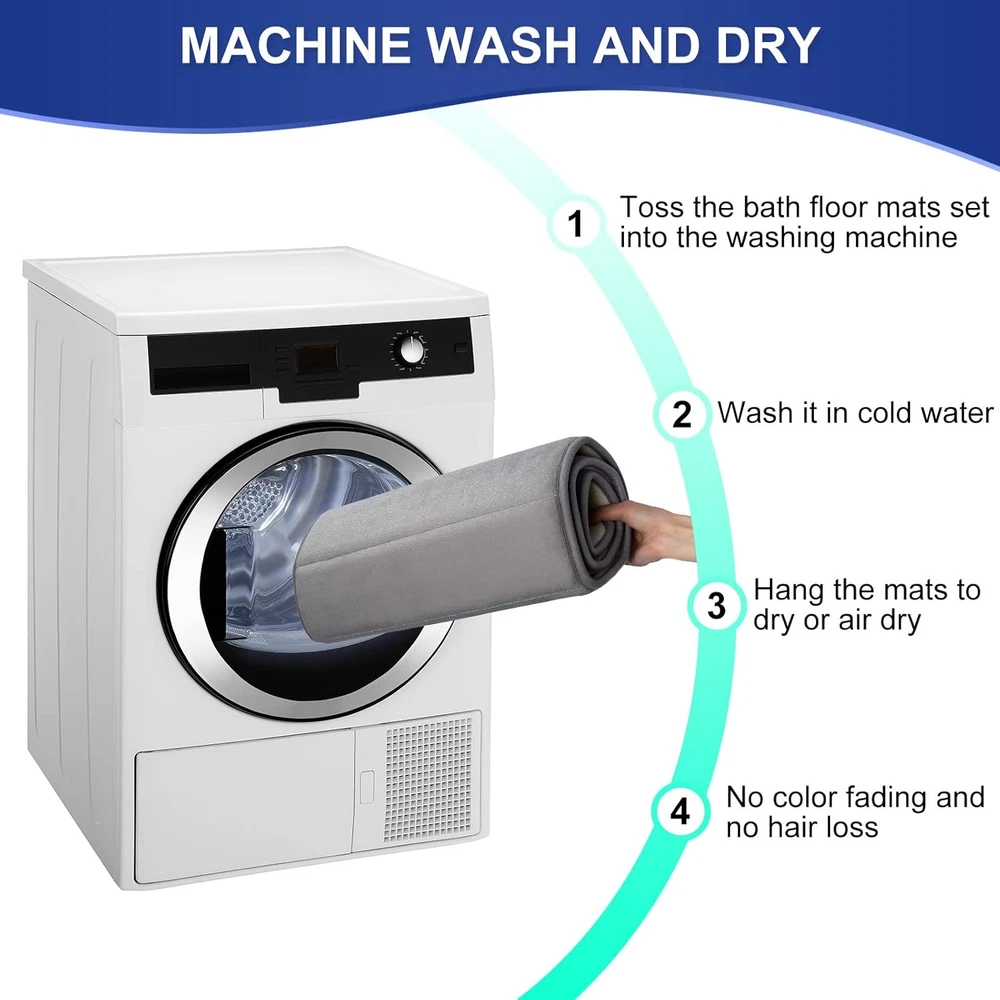 MACHINE WASH AND DRY

1 Toss the bath floor mats set into the washing machine

2 Wash it in cold water

3 Hang the mats to dry or air dry

4 No color fading and no hair loss