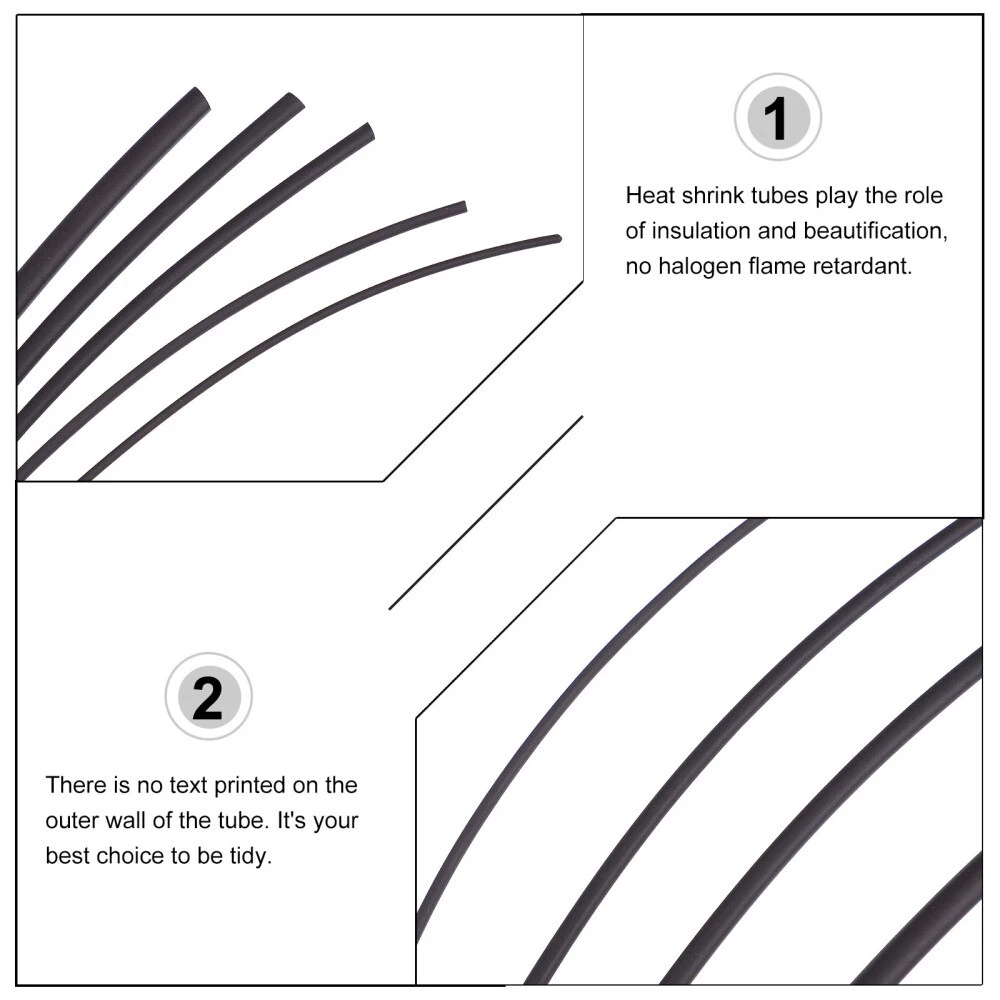 1

Heat shrink tubes play the role of insulation and beautification, no halogen flame retardant.

2

There is no text printed on the outer wall of the tube. It's your best choice to be tidy.