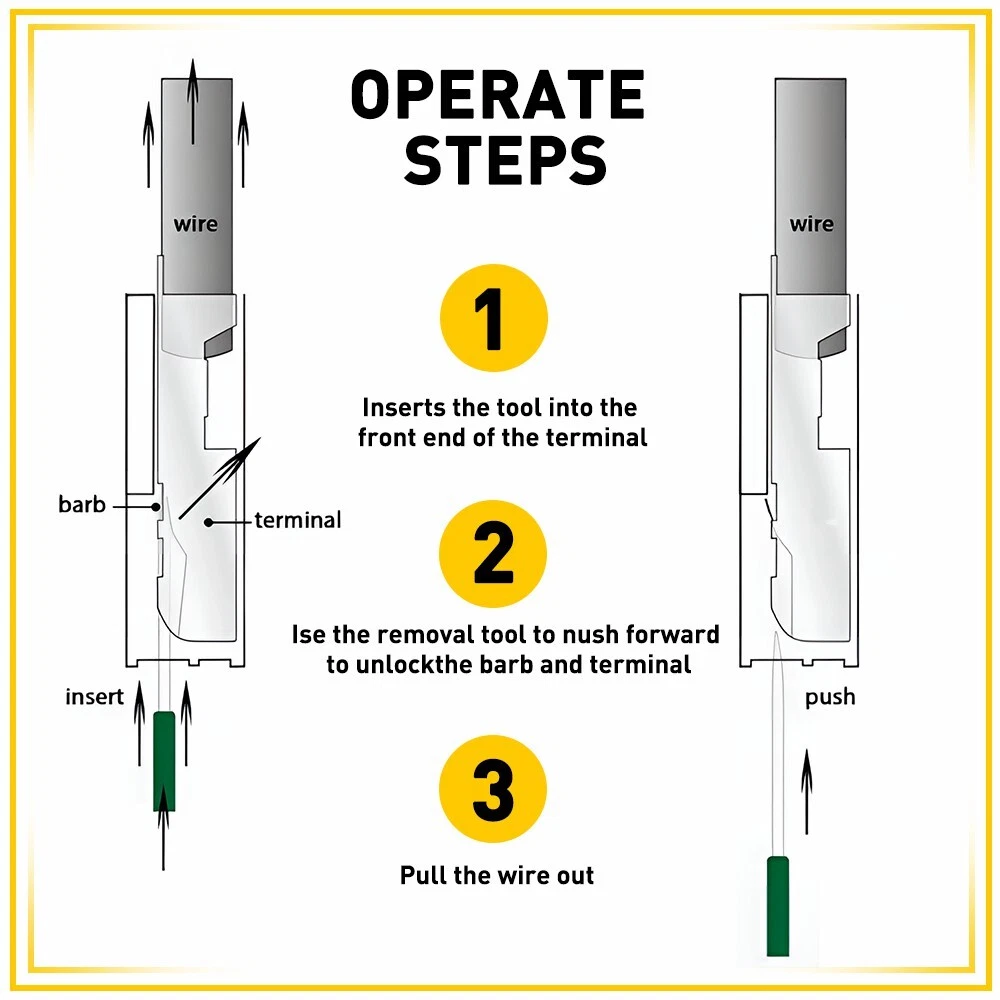 OPERATE STEPS

wire

barb

terminal

insert

1

Inserts the tool into the front end of the terminal

2

Ise the removal tool to nush forward to unlockthe barb and terminal

3

Pull the wire out

wire

push