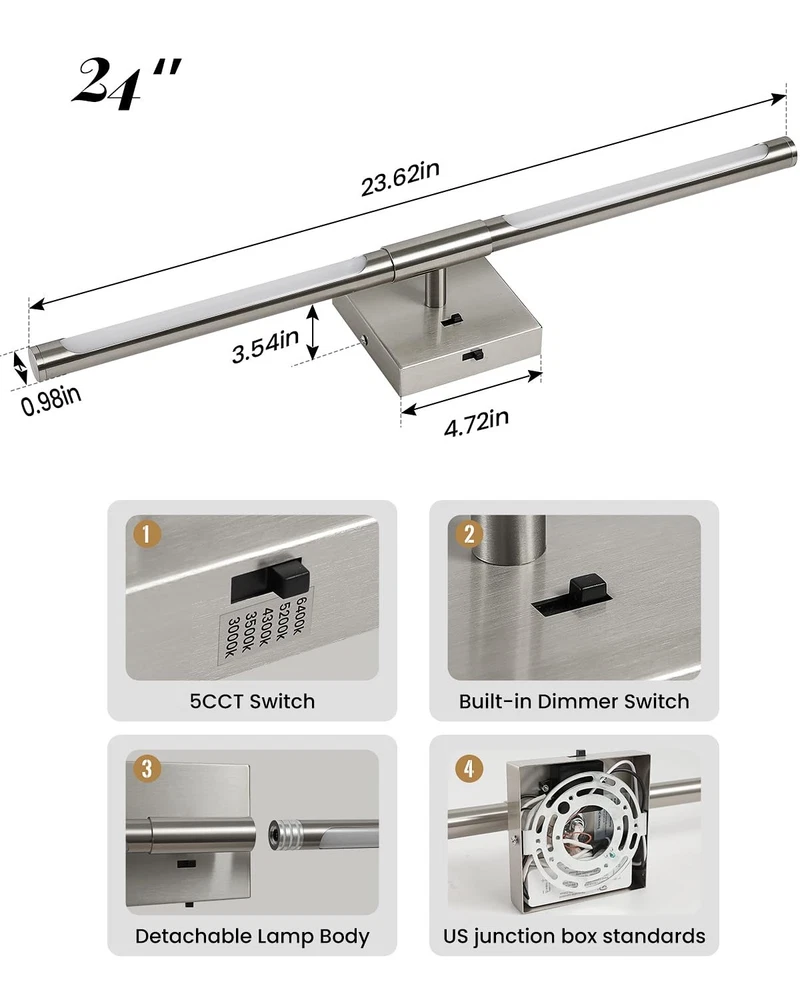 24"

23.62in

3.54in

0.98in

4.72in

1

6400K
5200K
4300K
3500K
3000K

5CCT Switch

2

Built-in Dimmer Switch

3

Detachable Lamp Body

4

US junction box standards