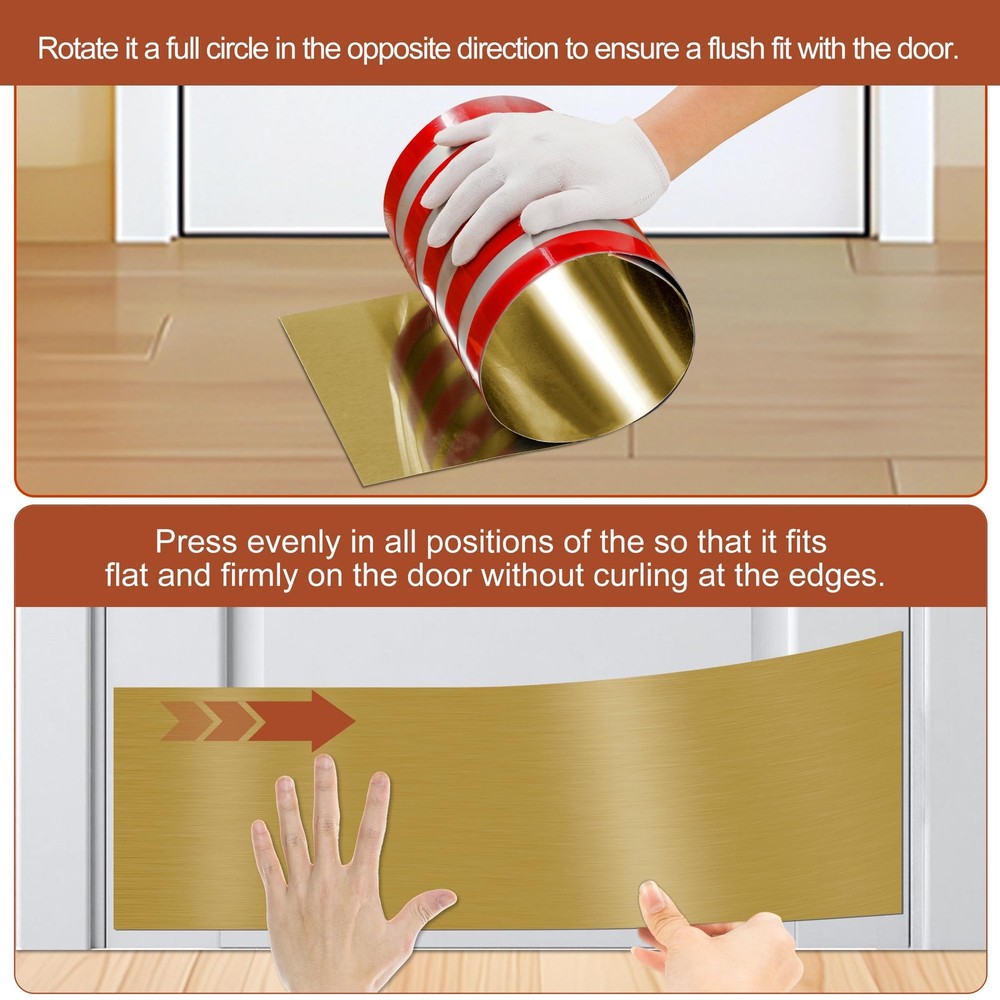 Rotate it a full circle in the opposite direction to ensure a flush fit with the door.

Press evenly in all positions of the so that it fits flat and firmly on the door without curling at the edges.