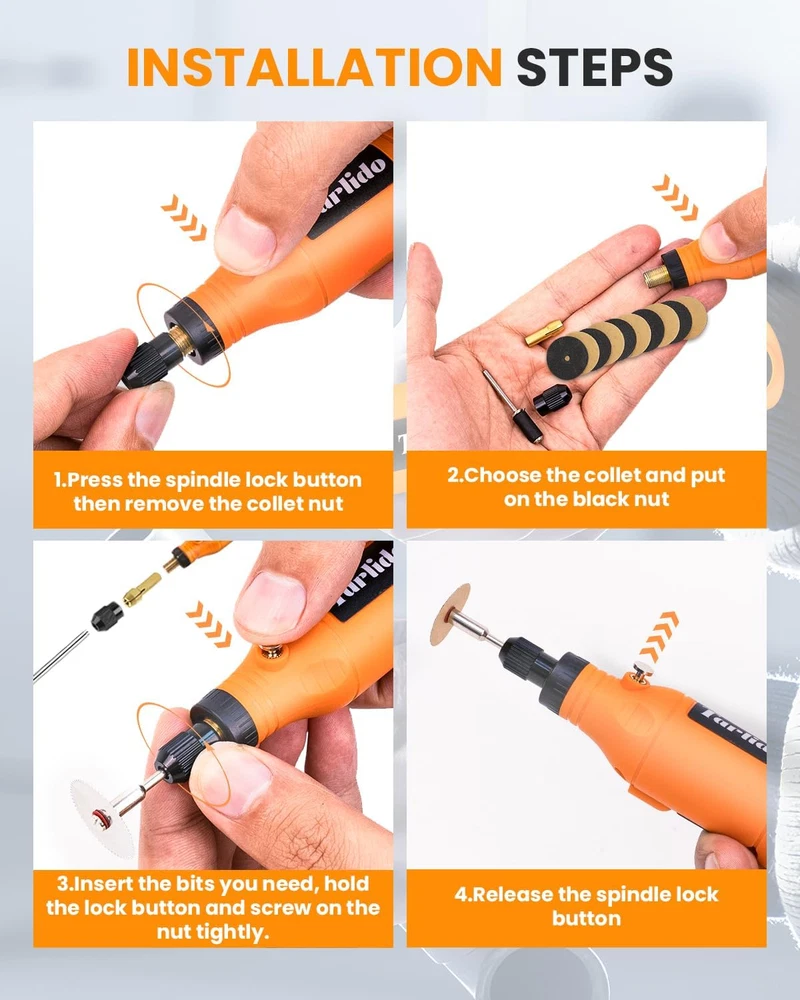 INSTALLATION STEPS

Tarlido

1.Press the spindle lock button then remove the collet nut

2.Choose the collet and put on the black nut

Tarlido

3.Insert the bits you need, hold the lock button and screw on the nut tightly.

Tarlido

4.Release the spindle lock button