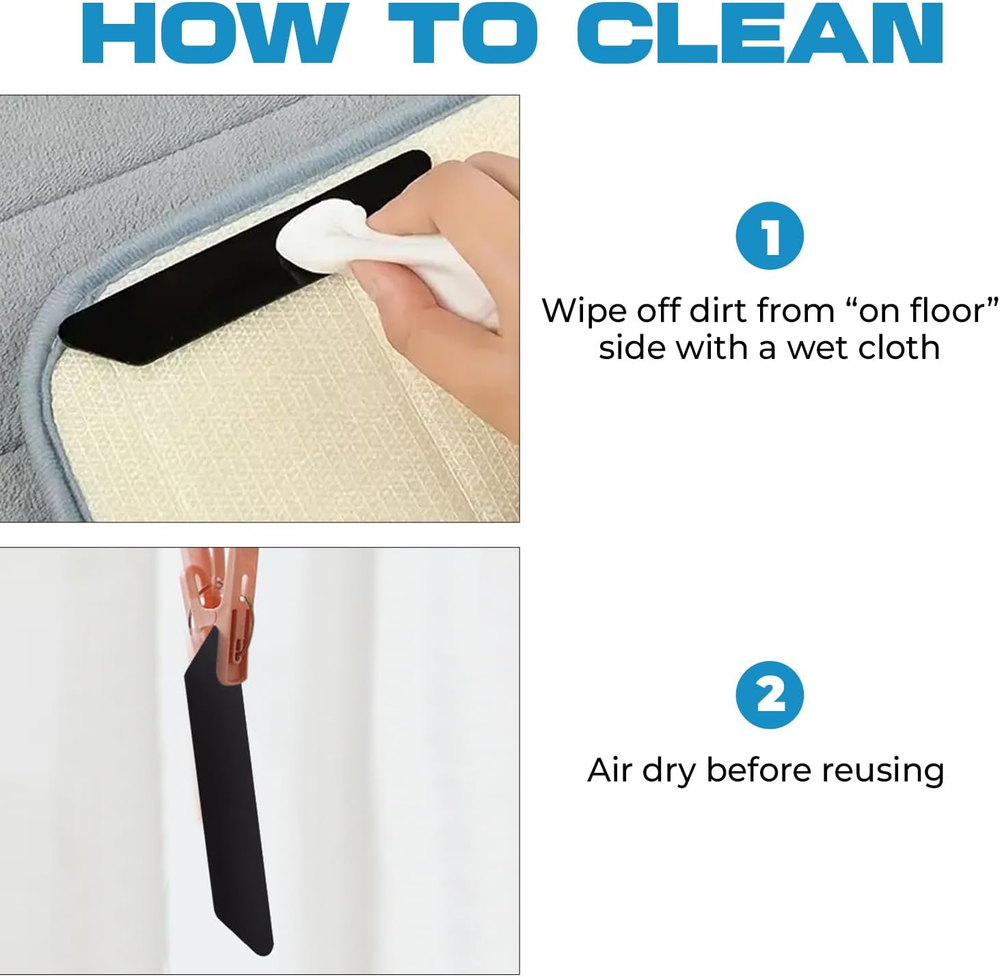 HOW TO CLEAN

1

Wipe off dirt from “on floor” side with a wet cloth

2

Air dry before reusing