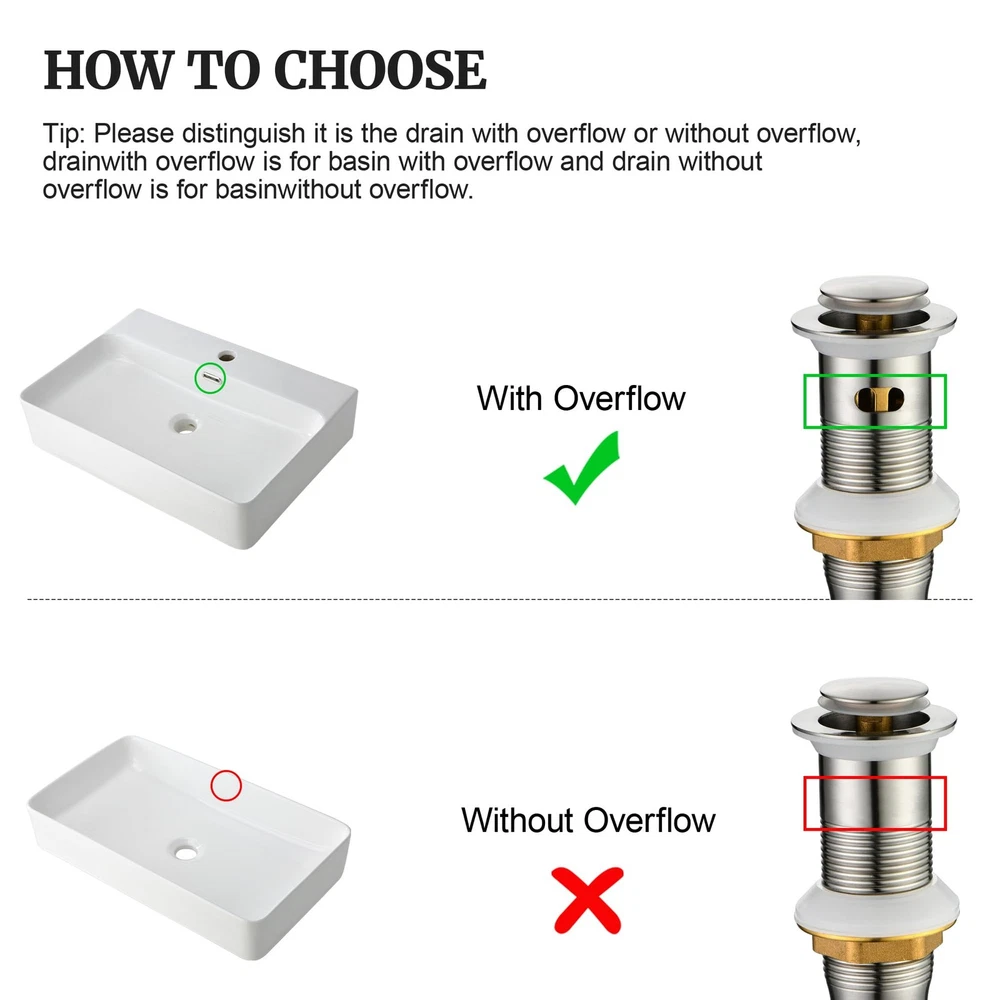 HOW TO CHOOSE

Tip: Please distinguish it is the drain with overflow or without overflow, drainwith overflow is for basin with overflow and drain without overflow is for basinwithout overflow.

With Overflow

Without Overflow