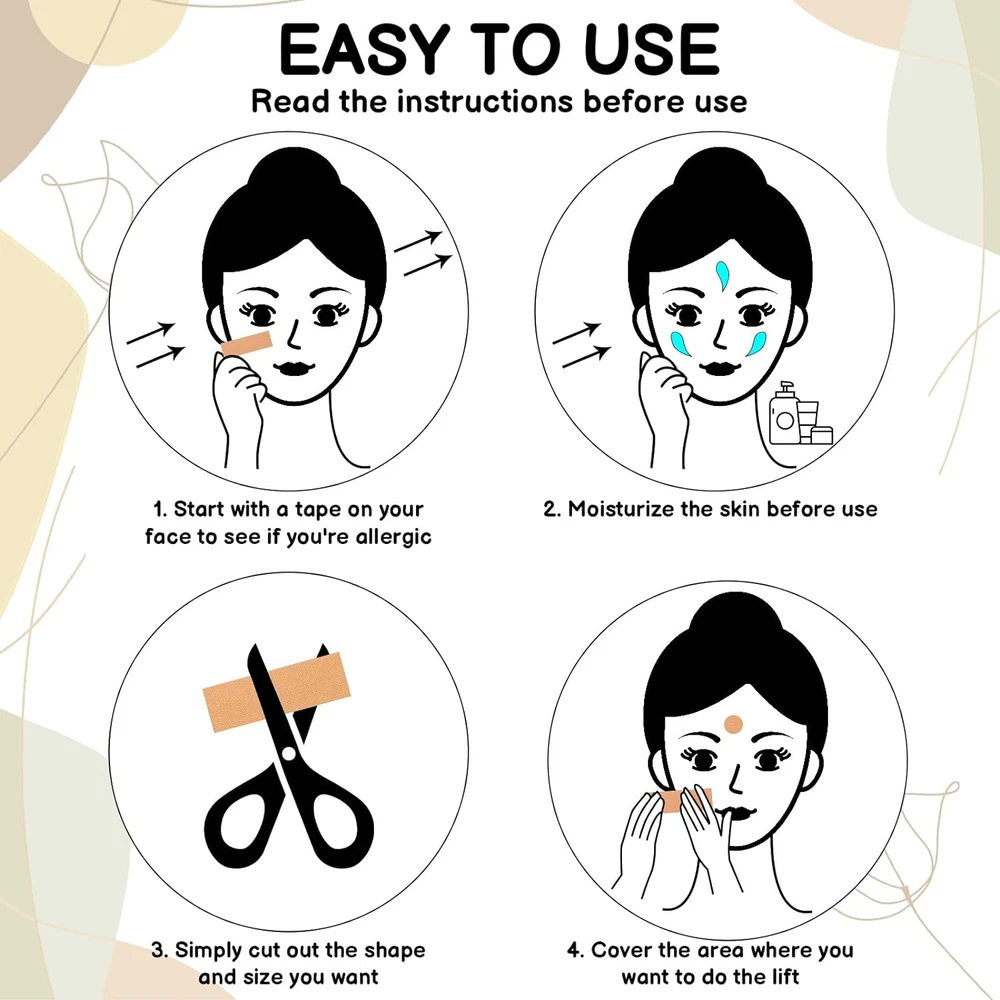 EASY TO USE
Read the instructions before use

1. Start with a tape on your face to see if you're allergic

2. Moisturize the skin before use

3. Simply cut out the shape and size you want

4. Cover the area where you want to do the lift