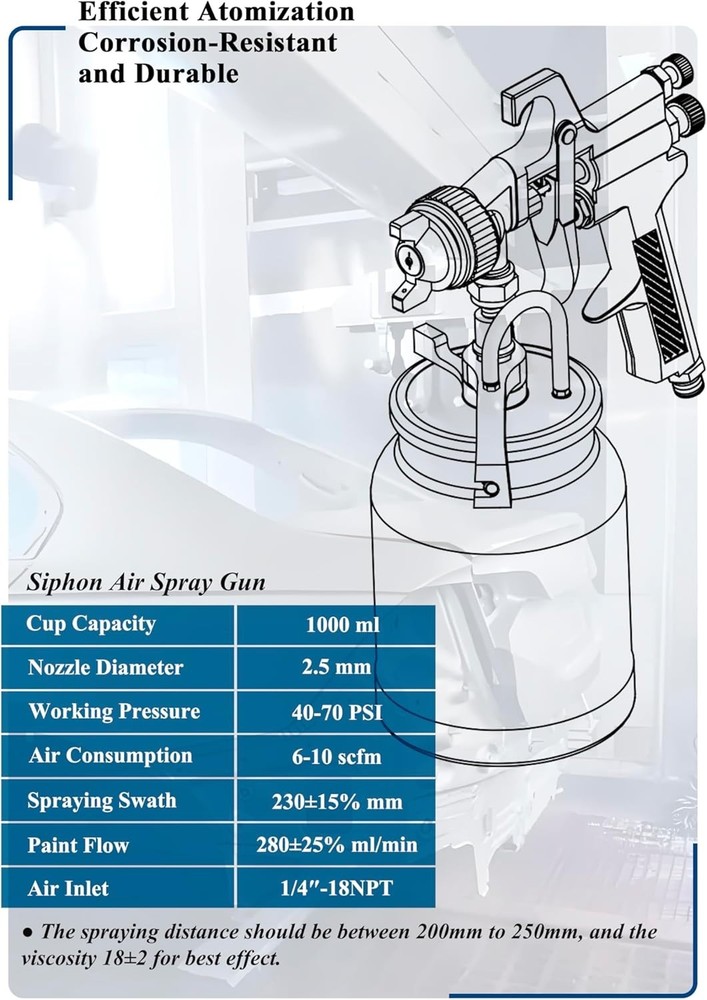 Efficient Atomization
Corrosion-Resistant
and Durable

Siphon Air Spray Gun

| Cup Capacity | 1000 ml |
|---|---|
| Nozzle Diameter | 2.5 mm |
| Working Pressure | 40-70 PSI |
| Air Consumption | 6-10 scfm |
| Spraying Swath | 230±15% mm |
| Paint Flow | 280±25% ml/min |
| Air Inlet | 1/4″-18NPT |

● The spraying distance should be between 200mm to 250mm, and the viscosity 18±2 for best effect.