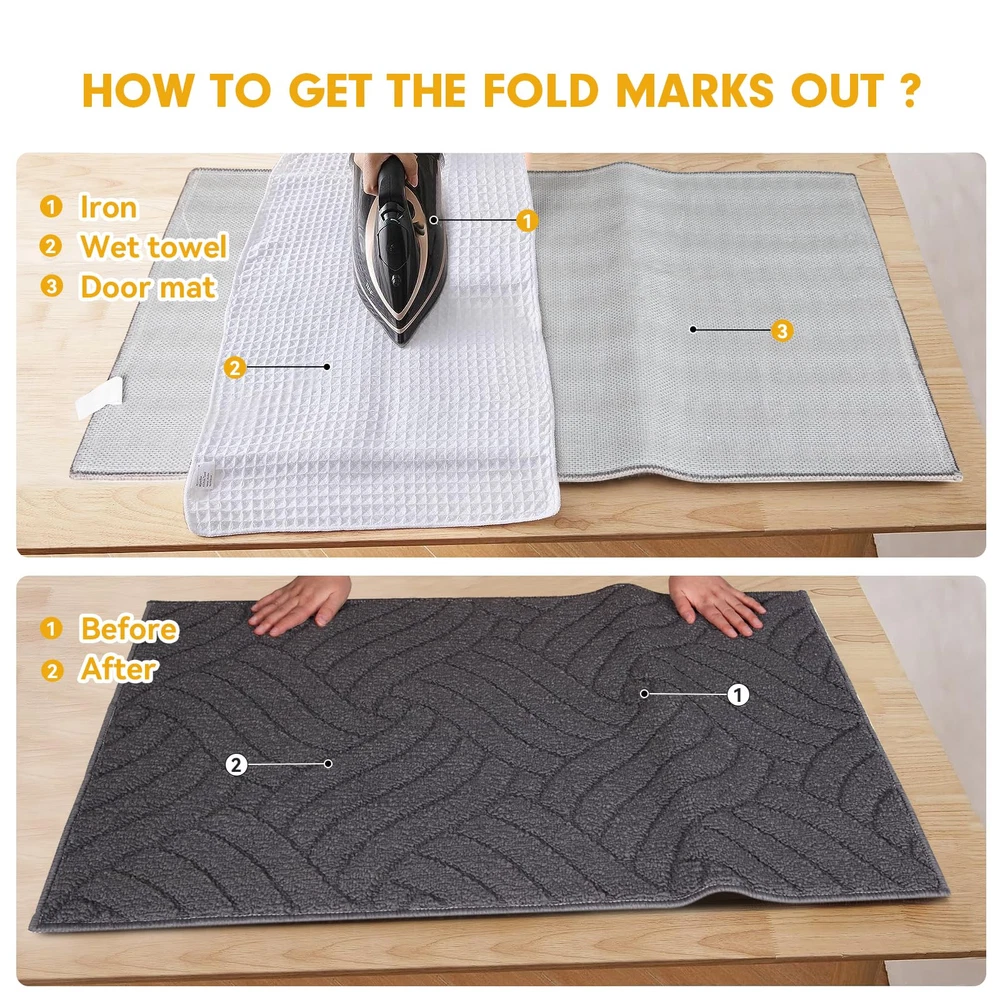 HOW TO GET THE FOLD MARKS OUT ?

1 Iron
2 Wet towel
3 Door mat

1
2
3

1 Before
2 After

1
2