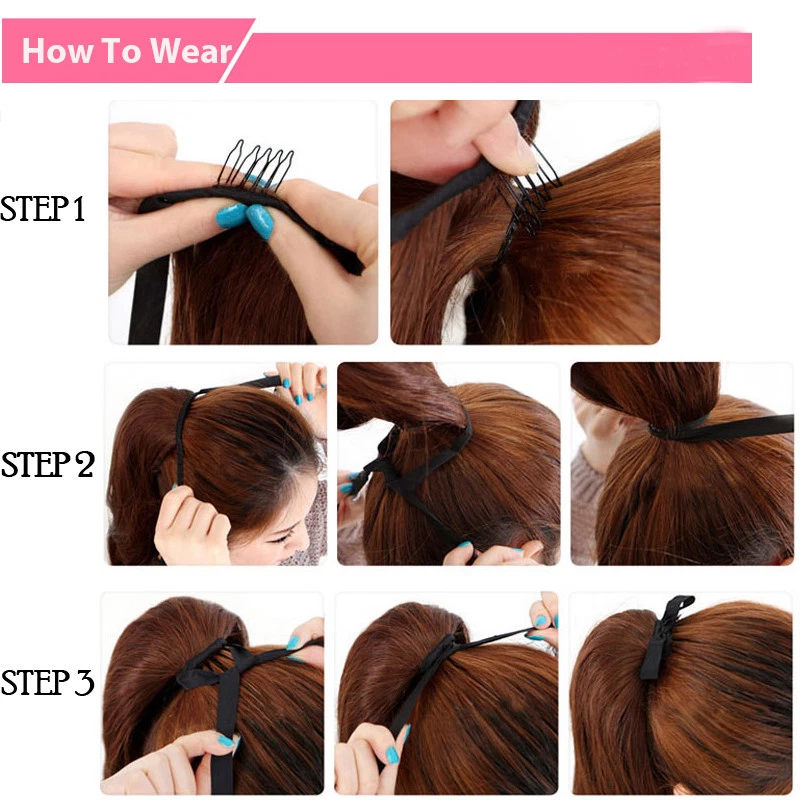 How To Wear

STEP 1

STEP 2

STEP 3