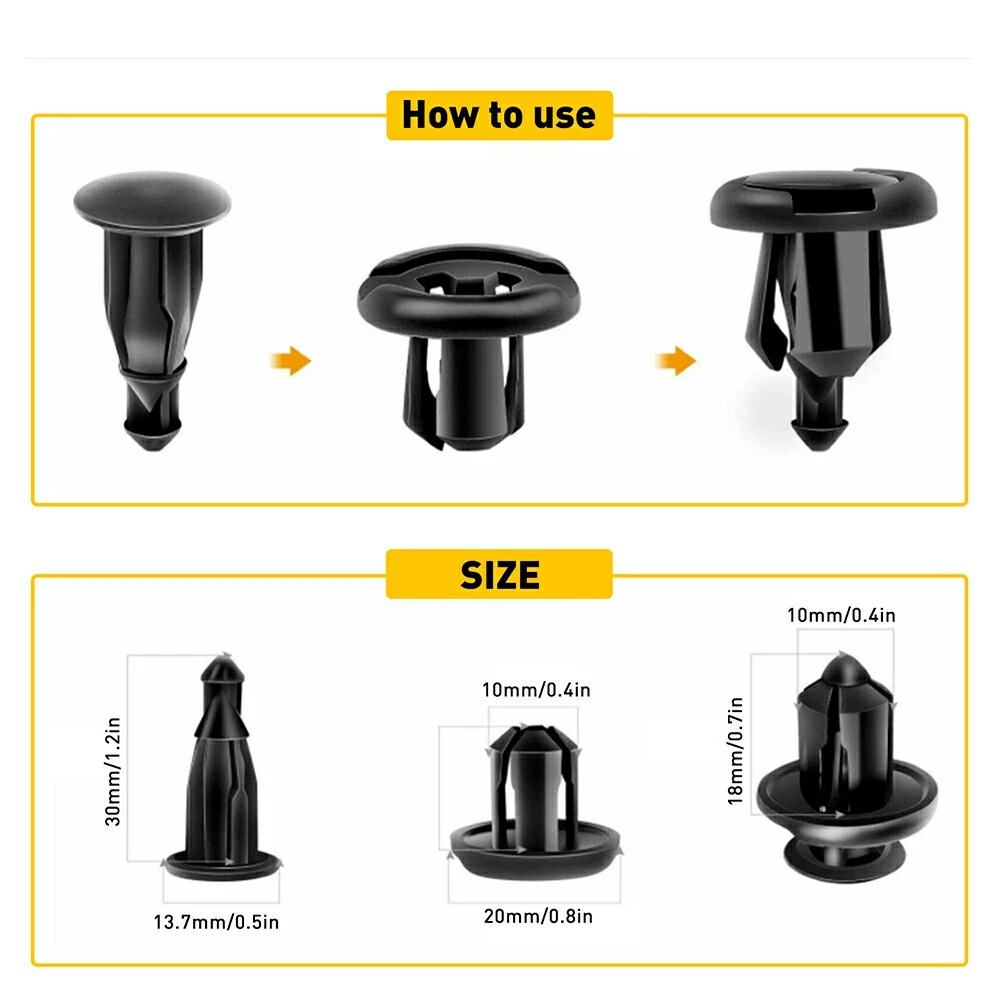 How to use

SIZE

30mm/1.2in

13.7mm/0.5in

10mm/0.4in

20mm/0.8in

10mm/0.4in

18mm/0.7in