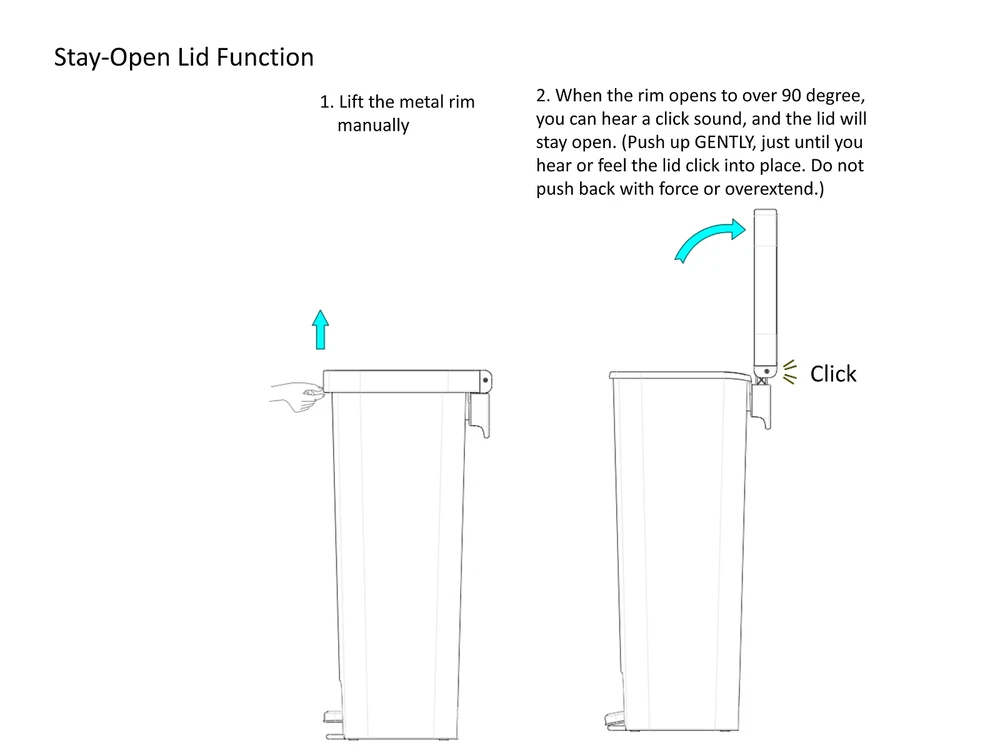 Stay-Open Lid Function

1. Lift the metal rim manually

2. When the rim opens to over 90 degree, you can hear a click sound, and the lid will stay open. (Push up GENTLY, just until you hear or feel the lid click into place. Do not push back with force or overextend.)

Click