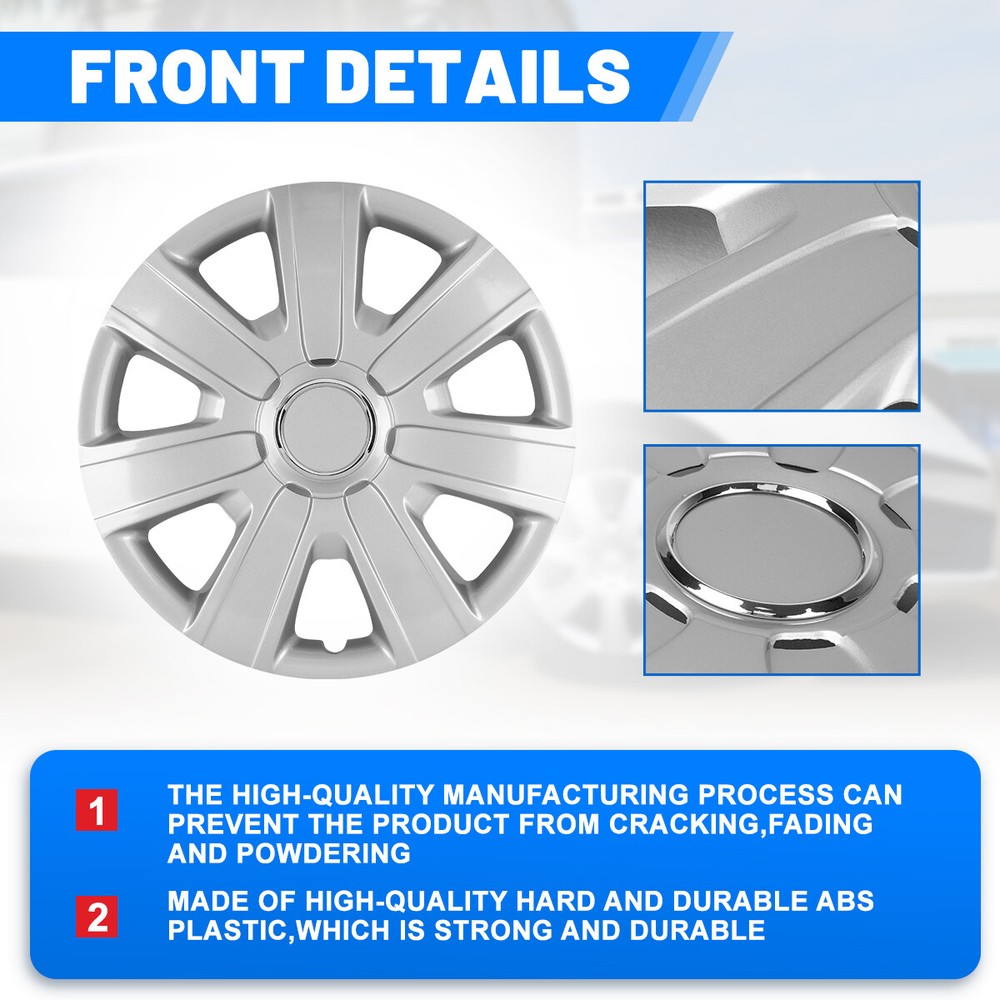 FRONT DETAILS

1 THE HIGH-QUALITY MANUFACTURING PROCESS CAN PREVENT THE PRODUCT FROM CRACKING,FADING AND POWDERING

2 MADE OF HIGH-QUALITY HARD AND DURABLE ABS PLASTIC,WHICH IS STRONG AND DURABLE