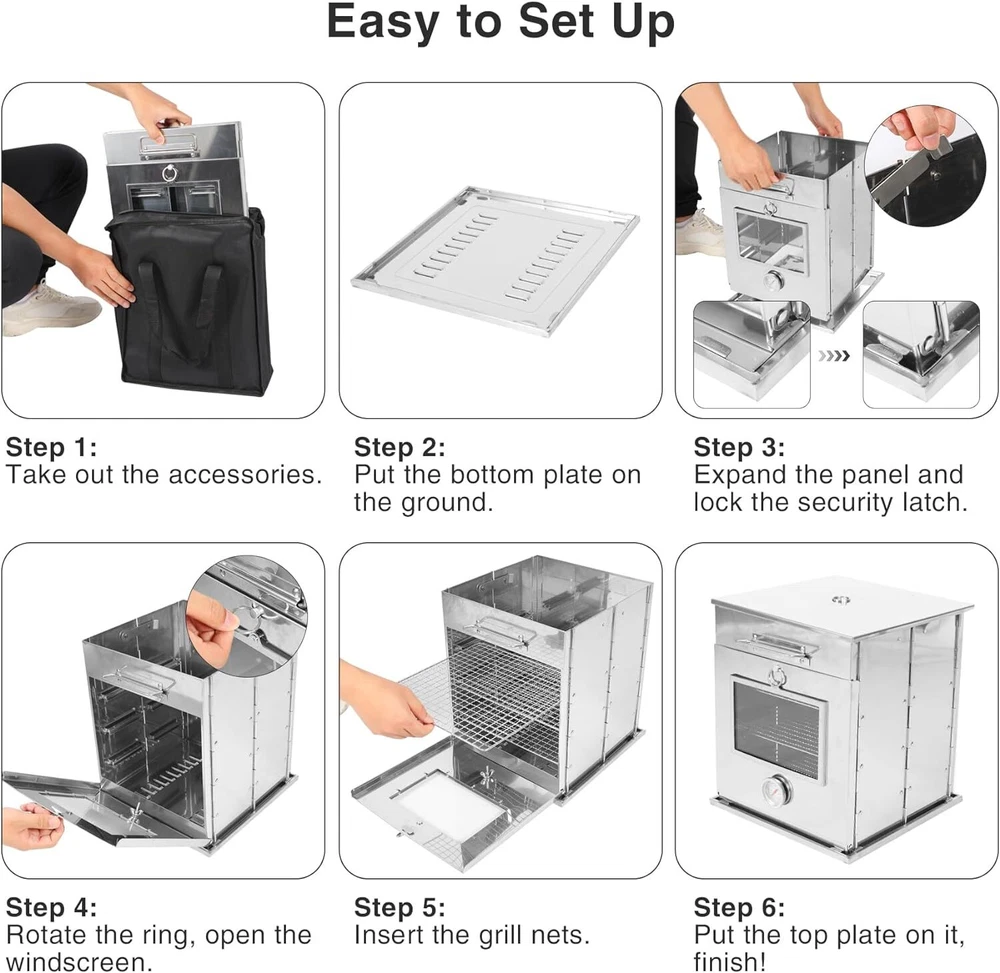 Easy to Set Up

Step 1:
Take out the accessories.

Step 2:
Put the bottom plate on the ground.

Step 3:
Expand the panel and lock the security latch.

Step 4:
Rotate the ring, open the windscreen.

Step 5:
Insert the grill nets.

Step 6:
Put the top plate on it, finish!