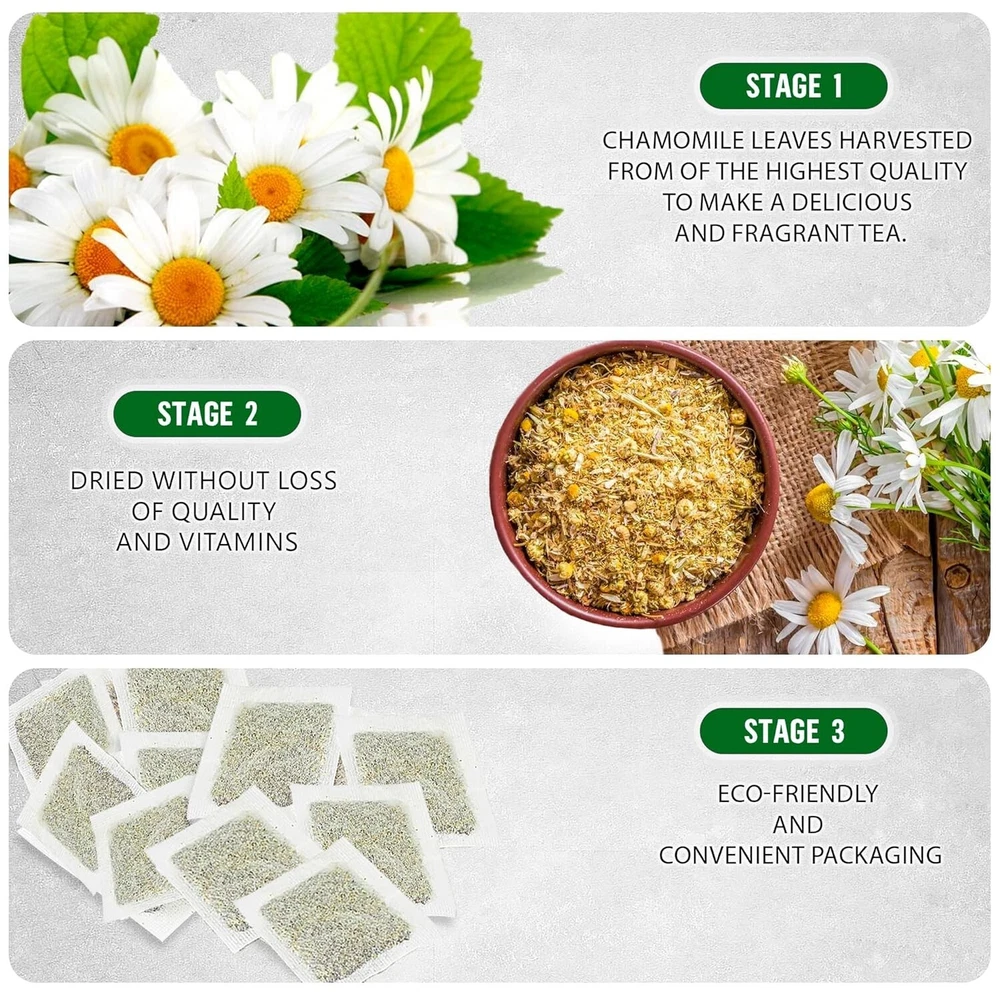 STAGE 1

CHAMOMILE LEAVES HARVESTED FROM OF THE HIGHEST QUALITY TO MAKE A DELICIOUS AND FRAGRANT TEA.

STAGE 2

DRIED WITHOUT LOSS OF QUALITY AND VITAMINS

STAGE 3

ECO-FRIENDLY AND CONVENIENT PACKAGING