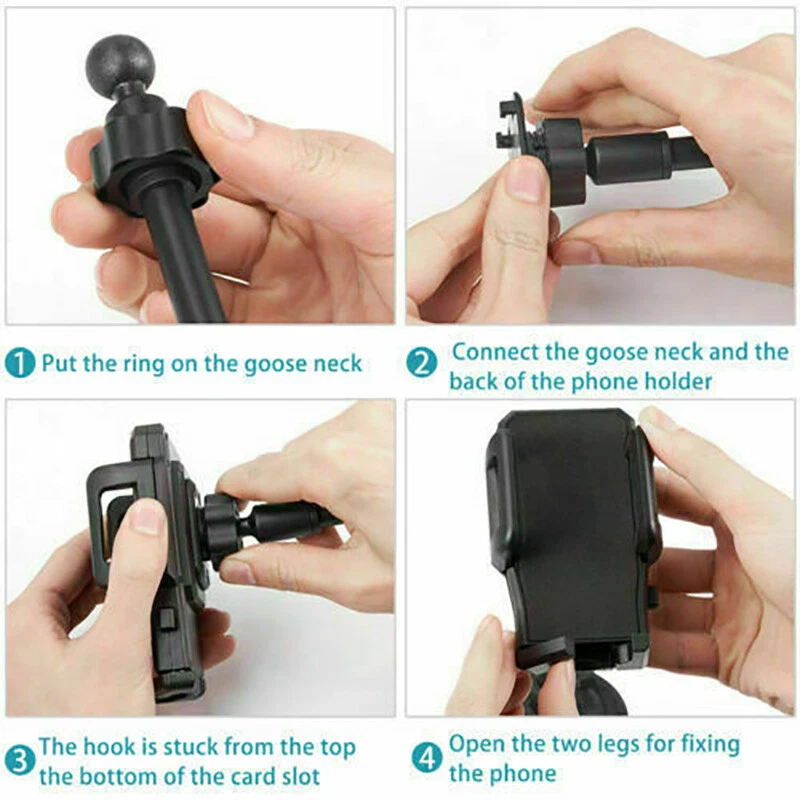 1 Put the ring on the goose neck

2 Connect the goose neck and the back of the phone holder

3 The hook is stuck from the top the bottom of the card slot

4 Open the two legs for fixing the phone