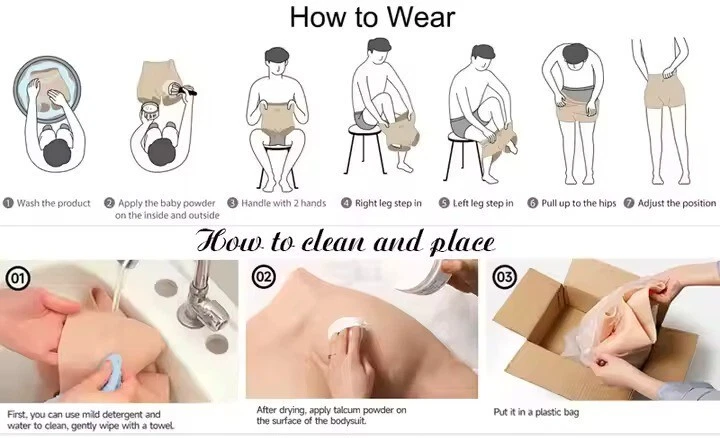 How to Wear

1 Wash the product
2 Apply the baby powder on the inside and outside
3 Handle with 2 hands
4 Right leg step in
5 Left leg step in
6 Pull up to the hips
7 Adjust the position

How to clean and place

01
First, you can use mild detergent and water to clean, gently wipe with a towel.

02
After drying, apply talcum powder on the surface of the bodysuit.

03
Put it in a plastic bag