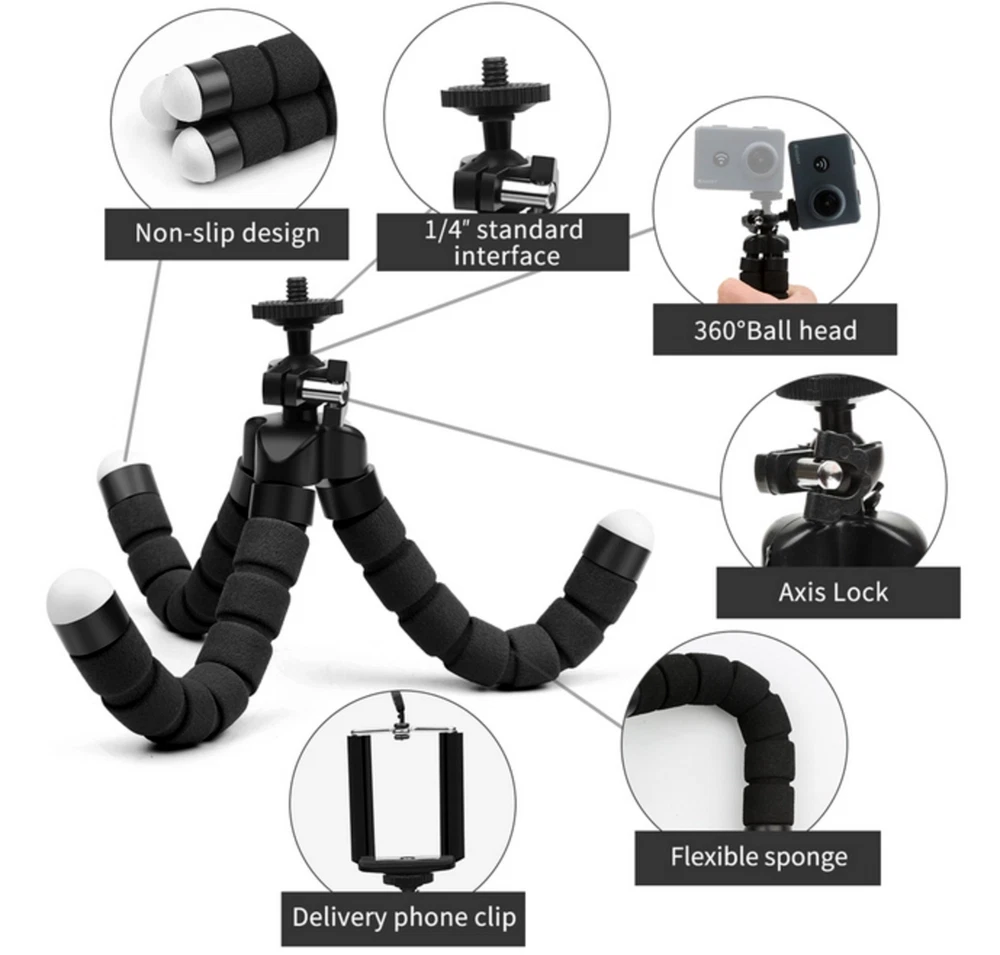 Non-slip design

1/4" standard interface

360°Ball head

Axis Lock

Flexible sponge

Delivery phone clip